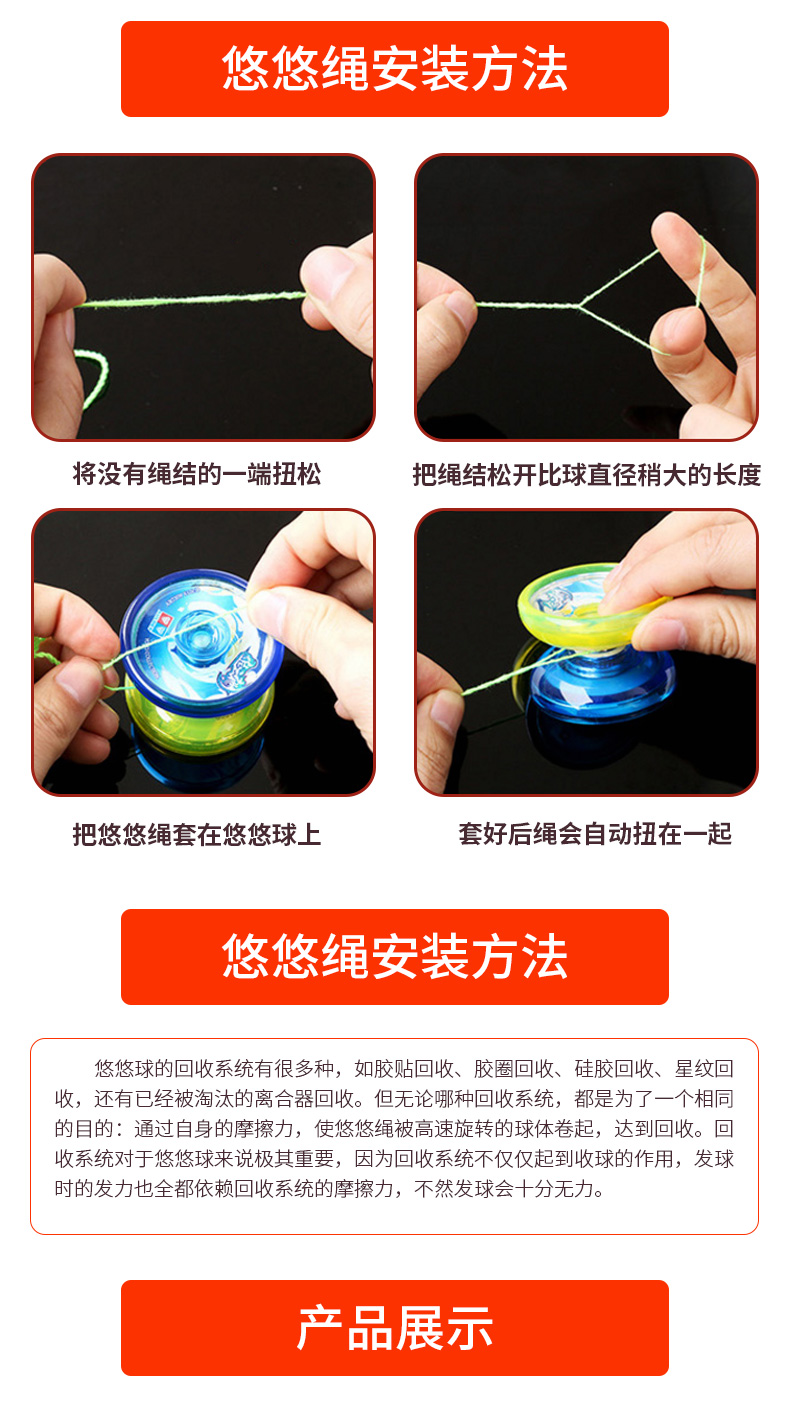 悠悠绳安装方法

将没有绳结的一端扭松

把绳结松开比球直径稍大的长度

把悠悠绳套在悠悠球上

套好后绳会自动扭在一起

悠悠绳安装方法

悠悠球的回收系统有很多种，如胶贴回收、胶圈回收、硅胶回收、星纹回收，还有已经被淘汰的离合器回收。但无论哪种回收系统，都是为了一个相同的目的：通过自身的摩擦力，使悠悠绳被高速旋转的球体卷起，达到回收。回收系统对于悠悠球来说极其重要，因为回收系统不仅仅起到收球的作用，发球时的发力也全都依赖回收系统的摩擦力，不然发球会十分无力。

产品展示