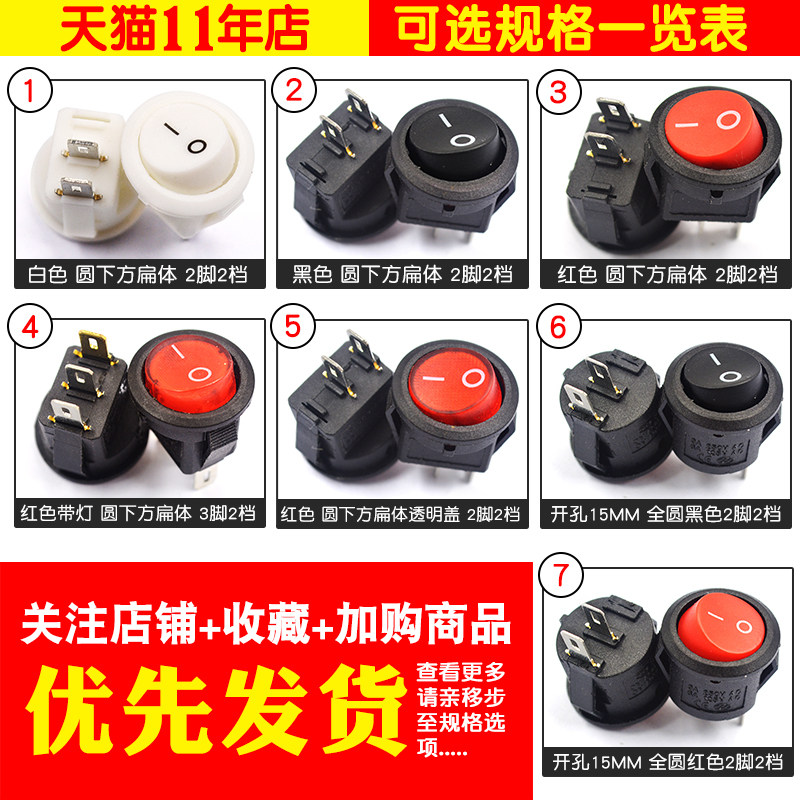 天猫11年店

可选规格一览表

1
白色 圆下方扁体 2脚2档

2
黑色 圆下方扁体 2脚2档

3
红色 圆下方扁体 2脚2档

4
红色带灯 圆下方扁体 3脚2档

5
红色 圆下方扁体透明盖 2脚2档

6
开孔15MM 全圆黑色2脚2档

关注店铺+收藏+加购商品

优先发货

查看更多请亲移步至规格选项.....

7
开孔15MM 全圆红色2脚2档