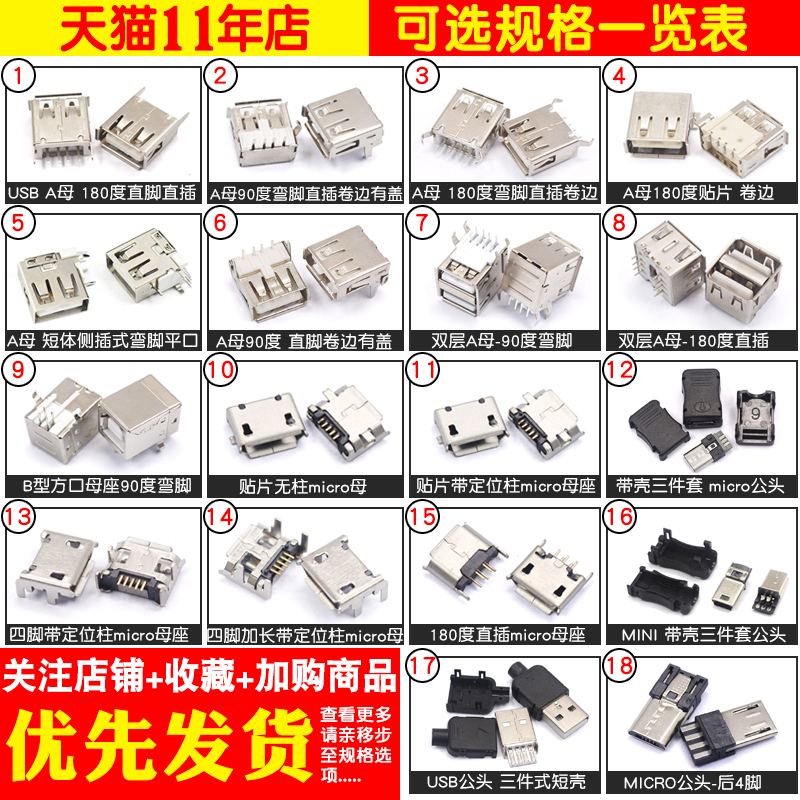 天猫11年店

可选规格一览表

1
USB A母 180度直脚直插

2
A母90度弯脚直插卷边有盖

3
A母 180度弯脚直插卷边

4
A母180度贴片 卷边

5
A母 短体侧插式弯脚平口

6
A母90度 直脚卷边有盖

7
双层A母-90度弯脚

8
双层A母-180度直插

9
B型方口母座90度弯脚

10
贴片无柱micro母

11
贴片带定位柱micro母座

12
9
带壳三件套 micro公头

13
四脚带定位柱micro母座

14
四脚加长带定位柱micro母

15
180度直插micro母座

16
MINI 带壳三件套公头

关注店铺+收藏+加购商品

优先发货

查看更多请亲移步至规格选项.....

17
USB公头 三件式短壳

18
MICRO公头-后4脚