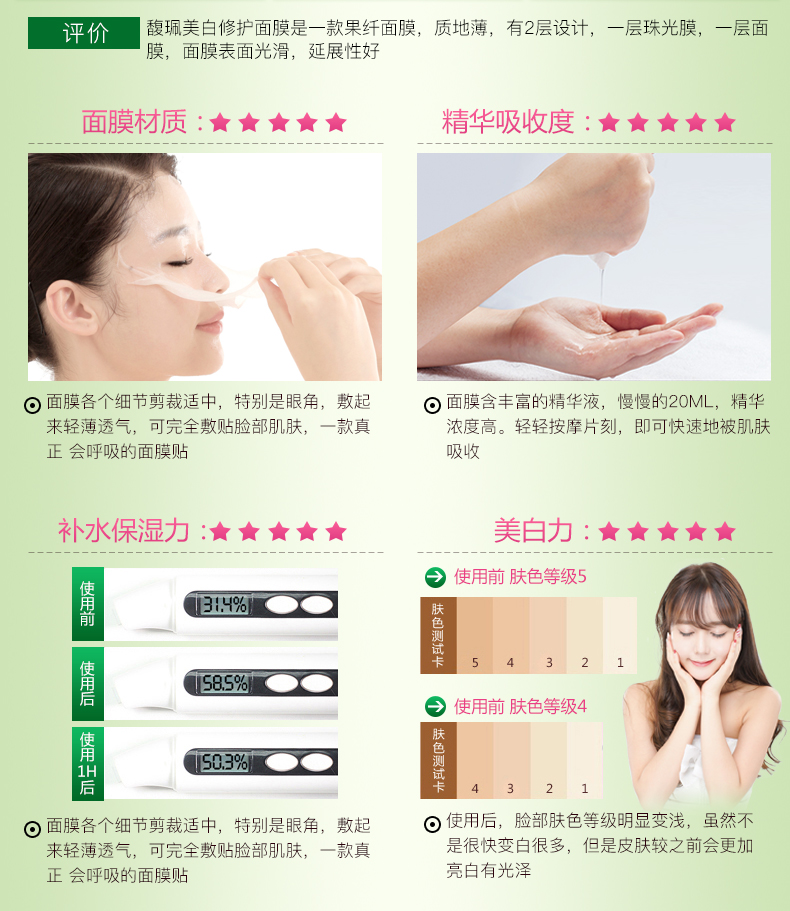 评价

馥珮美白修护面膜是一款果纤面膜，质地薄，有2层设计，一层珠光膜，一层面膜，面膜表面光滑，延展性好

面膜材质：★★★★★

面膜各个细节剪裁适中，特别是眼角，敷起来轻薄透气，可完全敷贴脸部肌肤，一款真正 会呼吸的面膜贴

精华吸收度：★★★★★

面膜含丰富的精华液，慢慢的20ML，精华浓度高。轻轻按摩片刻，即可快速地被肌肤吸收

补水保湿力：★★★★★

使用前 31.4%

使用后 58.5%

使用1H后 50.3%

面膜各个细节剪裁适中，特别是眼角，敷起来轻薄透气，可完全敷贴脸部肌肤，一款真正 会呼吸的面膜贴

美白力：★★★★★

使用前 肤色等级5

肤色测试卡 5 4 3 2 1

使用前 肤色等级4

肤色测试卡 4 3 2 1

使用后，脸部肤色等级明显变浅，虽然不是很快变白很多，但是皮肤较之前会更加亮白有光泽