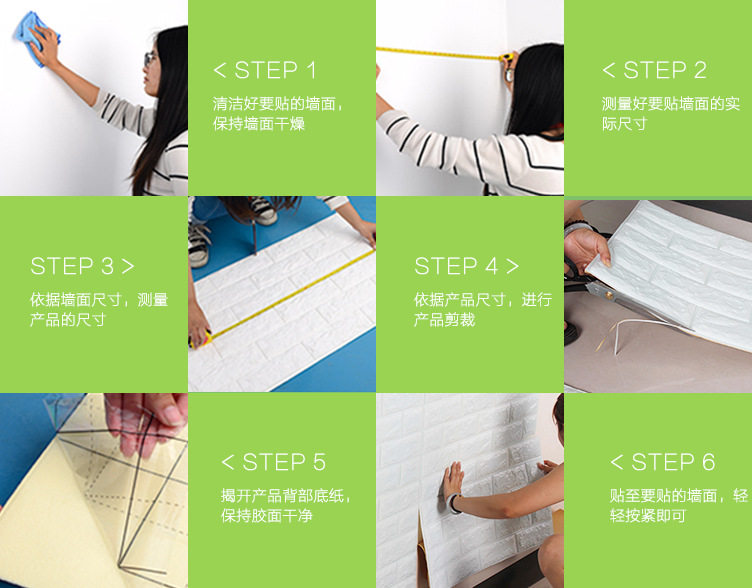 < STEP 1

清洁好要贴的墙面，保持墙面干燥

< STEP 2

测量好要贴墙面的实际尺寸

STEP 3 >

依据墙面尺寸，测量产品的尺寸

STEP 4 >

依据产品尺寸，进行产品剪裁

< STEP 5

揭开产品背部底纸，保持胶面干净

< STEP 6

贴至要贴的墙面，轻轻按紧即可