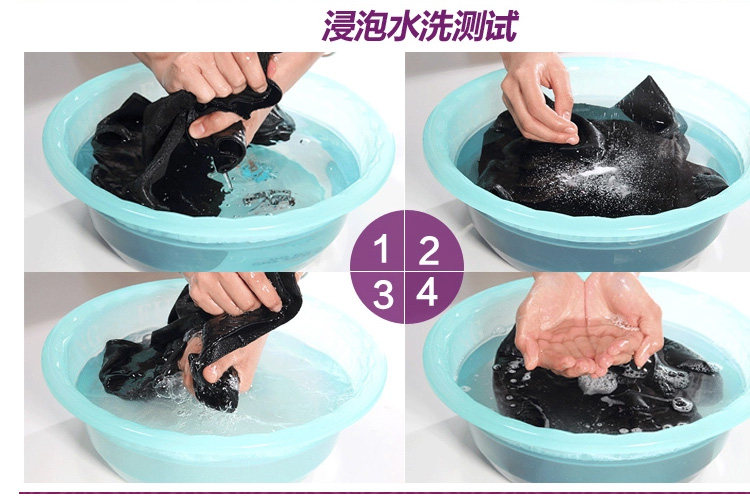 浸泡水洗测试

1 2
3 4