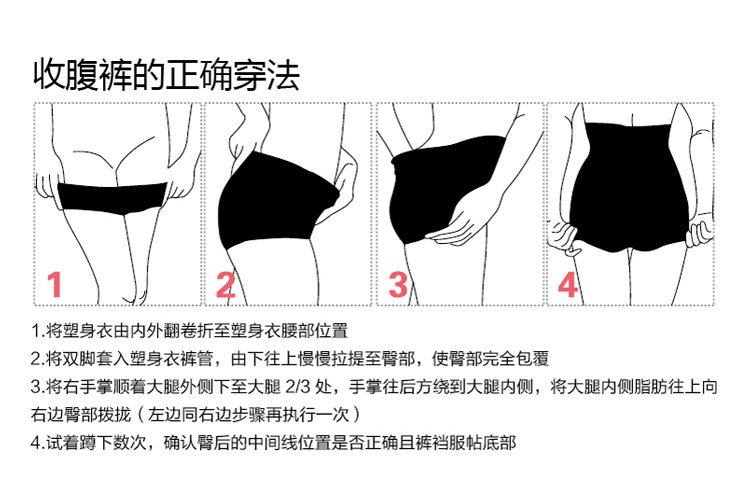 收腹裤的正确穿法

1

2

3

4

1.将塑身衣由内外翻卷折至塑身衣腰部位置

2.将双脚套入塑身衣裤管，由下往上慢慢拉提至臀部，使臀部完全包覆

3.将右手掌顺着大腿外侧下至大腿 2/3 处，手掌往后方绕到大腿内侧，将大腿内侧脂肪往上向右边臀部拨拢（左边同右边步骤再执行一次）

4.试着蹲下数次，确认臀后的中间线位置是否正确且裤裆服帖底部