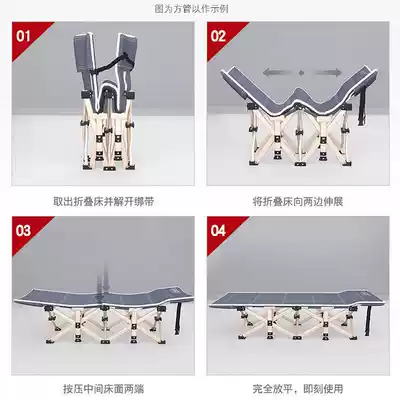 图为方管以作示例

01

取出折叠床并解开绑带

02

将折叠床向两边伸展

03

按压中间床面两端

04

完全放平，即刻使用