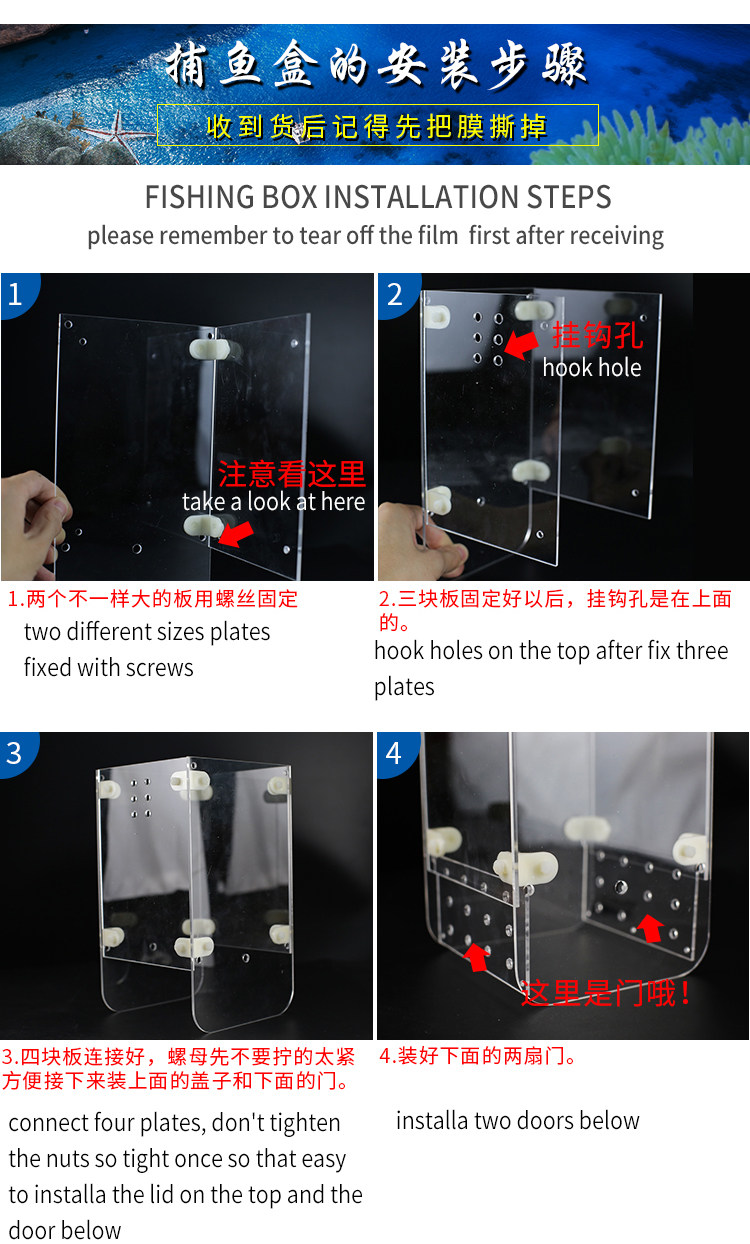 捕鱼盒的安装步骤

收到货后记得先把膜撕掉

FISHING BOX INSTALLATION STEPS

please remember to tear off the film first after receiving

1

注意看这里

take a look at here

1.两个不一样大的板用螺丝固定

two different sizes plates fixed with screws

2

挂钩孔

hook hole

2.三块板固定好以后，挂钩孔是在上面的。

hook holes on the top after fix three plates

3

3.四块板连接好，螺母先不要拧的太紧方便接下来装上面的盖子和下面的门。

connect four plates, don't tighten the nuts so tight once so that easy to installa the lid on the top and the door below

4

这里是门哦！

4.装好下面的两扇门。

installa two doors below