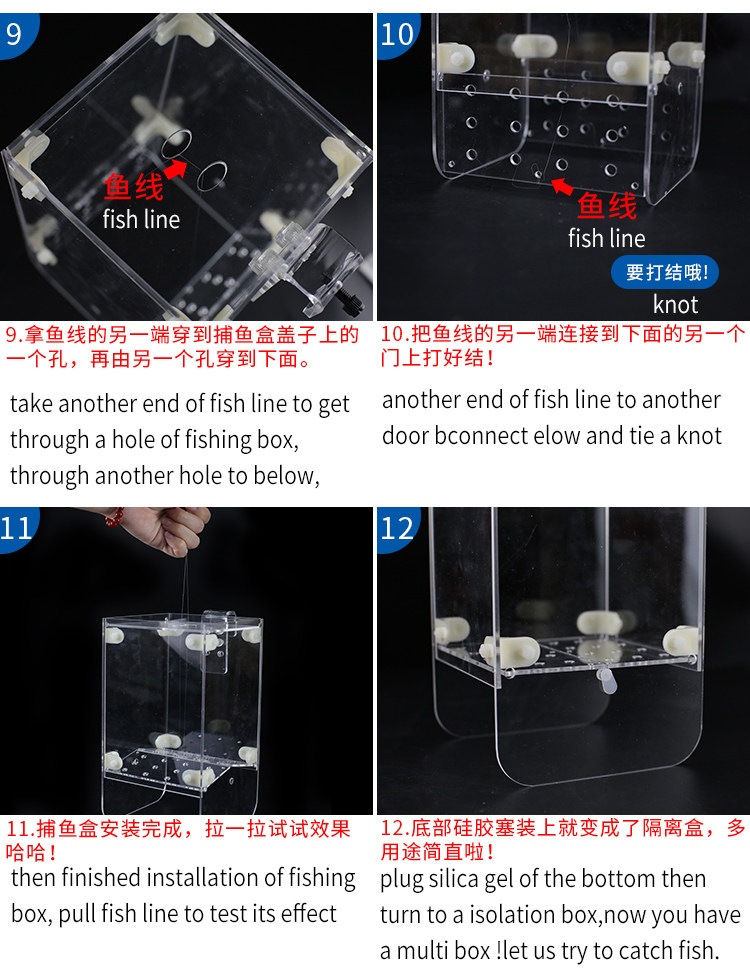 9

鱼线
fish line

9.拿鱼线的另一端穿到捕鱼盒盖子上的一个孔，再由另一个孔穿到下面。

take another end of fish line to get through a hole of fishing box, through another hole to below,

10

鱼线
fish line

要打结哦!
knot

10.把鱼线的另一端连接到下面的另一个门上打好结！

another end of fish line to another door bconnect elow and tie a knot

11

11.捕鱼盒安装完成，拉一拉试试效果哈哈！

then finished installation of fishing box, pull fish line to test its effect

12

12.底部硅胶塞装上就变成了隔离盒，多用途简直啦！

plug silica gel of the bottom then turn to a isolation box,now you have a multi box !let us try to catch fish.