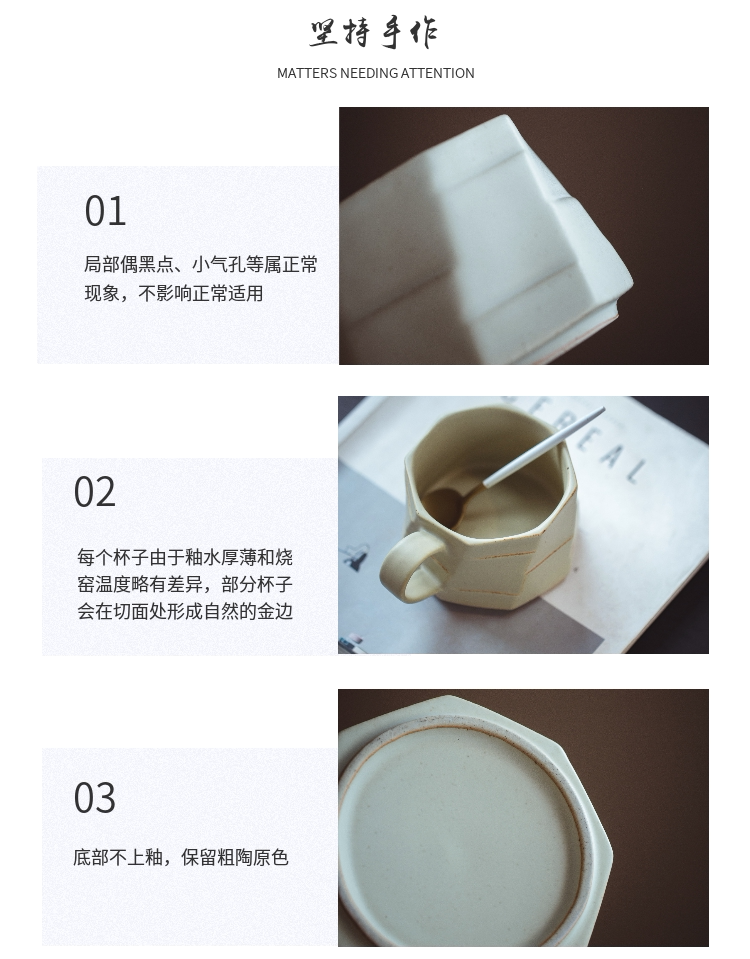 坚持手作

MATTERS NEEDING ATTENTION

01

局部偶黑点、小气孔等属正常现象，不影响正常适用

EREAL

02

每个杯子由于釉水厚薄和烧窑温度略有差异，部分杯子会在切面处形成自然的金边

03

底部不上釉，保留粗陶原色