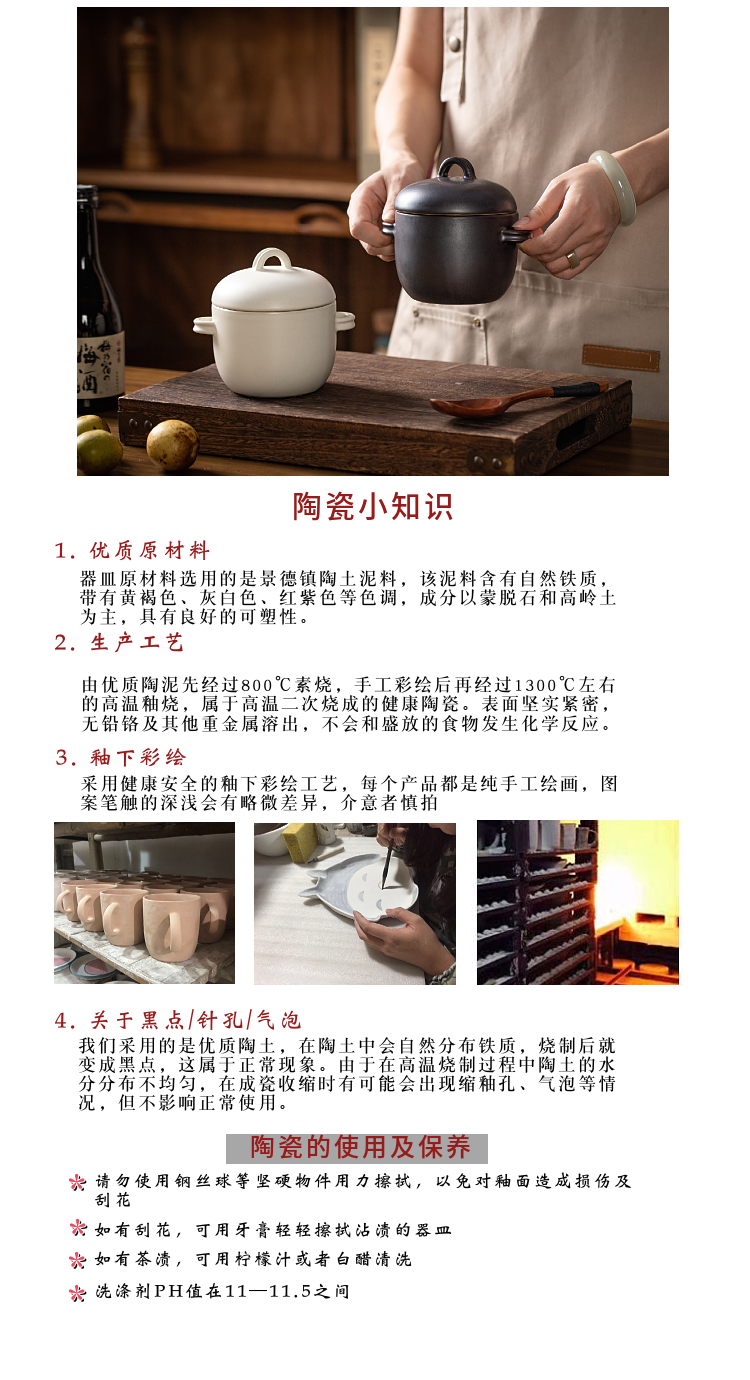 梅酒

陶瓷小知识

1. 优质原材料

器皿原材料选用的是景德镇陶土泥料，该泥料含有自然铁质，带有黄褐色、灰白色、红紫色等色调，成分以蒙脱石和高岭土为主，具有良好的可塑性。

2. 生产工艺

由优质陶泥先经过800℃素烧，手工彩绘后再经过1300℃左右的高温釉烧，属于高温二次烧成的健康陶瓷。表面坚实紧密，无铅铬及其他重金属溶出，不会和盛放的食物发生化学反应。

3. 釉下彩绘

采用健康安全的釉下彩绘工艺，每个产品都是纯手工绘画，图案笔触的深浅会有略微差异，介意者慎拍

4. 关于黑点/针孔/气泡

我们采用的是优质陶土，在陶土中会自然分布铁质，烧制后就变成黑点，这属于正常现象。由于在高温烧制过程中陶土的水分分布不均匀，在成瓷收缩时有可能会出现缩釉孔、气泡等情况，但不影响正常使用。

陶瓷的使用及保养

请勿使用钢丝球等坚硬物件用力擦拭，以免对釉面造成损伤及刮花

如有刮花，可用牙膏轻轻擦拭沾渍的器皿

如有茶渍，可用柠檬汁或者白醋清洗

洗涤剂PH值在11—11.5之间