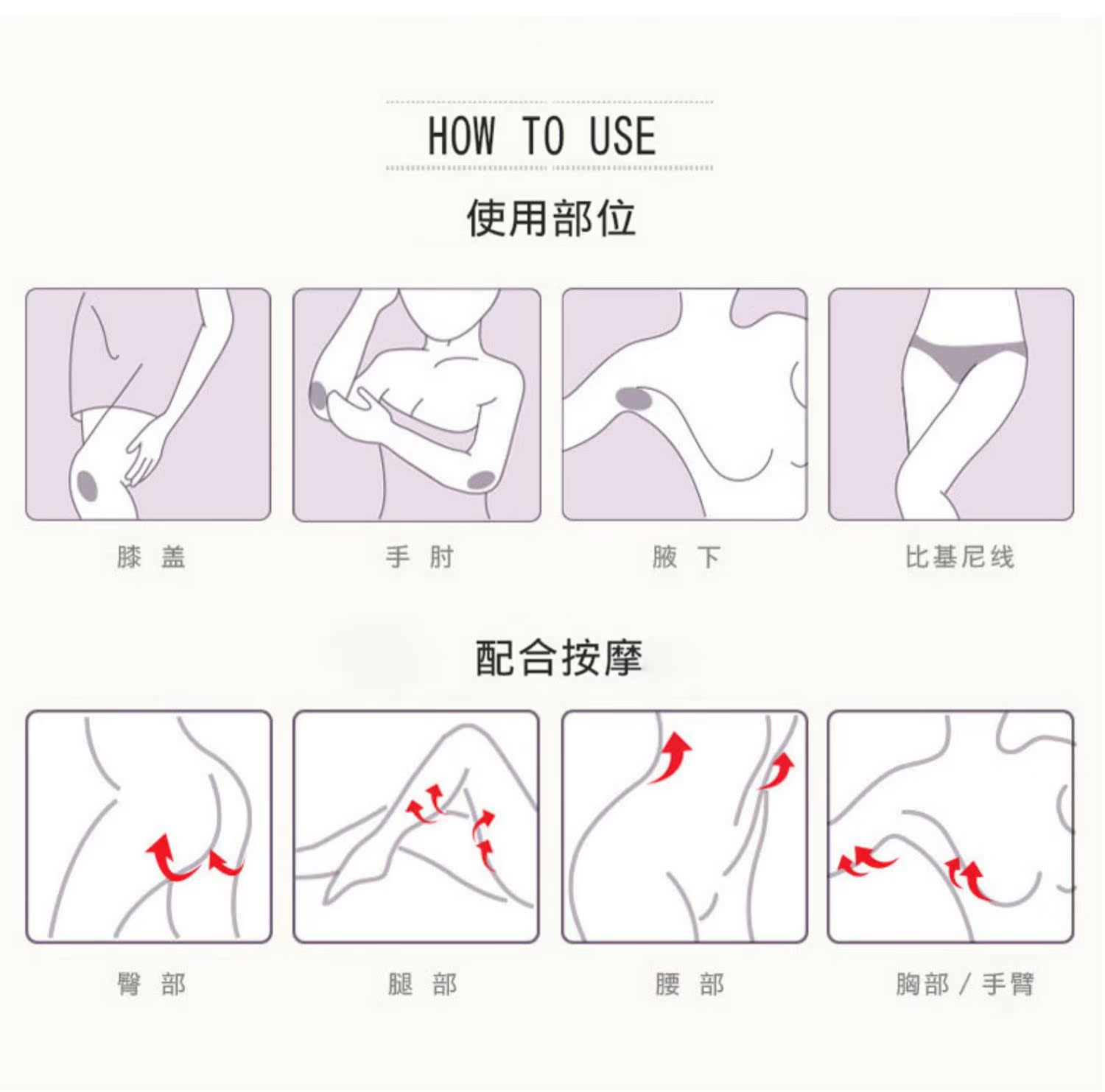 HOW TO USE

使用部位

膝 盖

手 肘

腋 下

比基尼线

配合按摩

臀 部

腿 部

腰 部

胸部 / 手臂