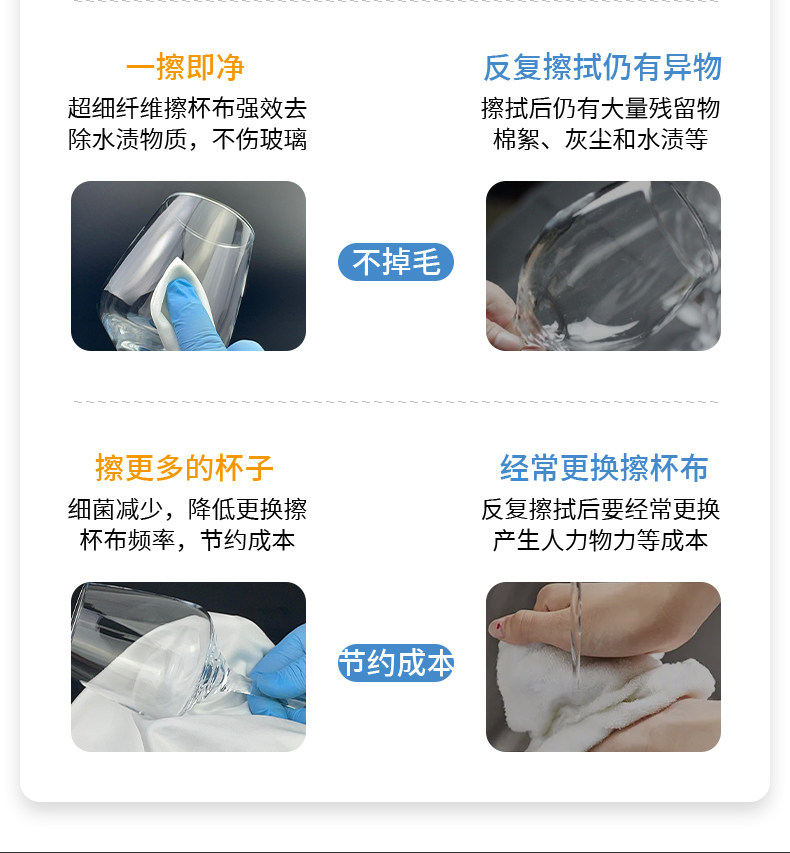 一擦即净
超细纤维擦杯布强效去除水渍物质，不伤玻璃

反复擦拭仍有异物
擦拭后仍有大量残留物棉絮、灰尘和水渍等

不掉毛

擦更多的杯子
细菌减少，降低更换擦杯布频率，节约成本

经常更换擦杯布
反复擦拭后要经常更换产生人力物力等成本

节约成本