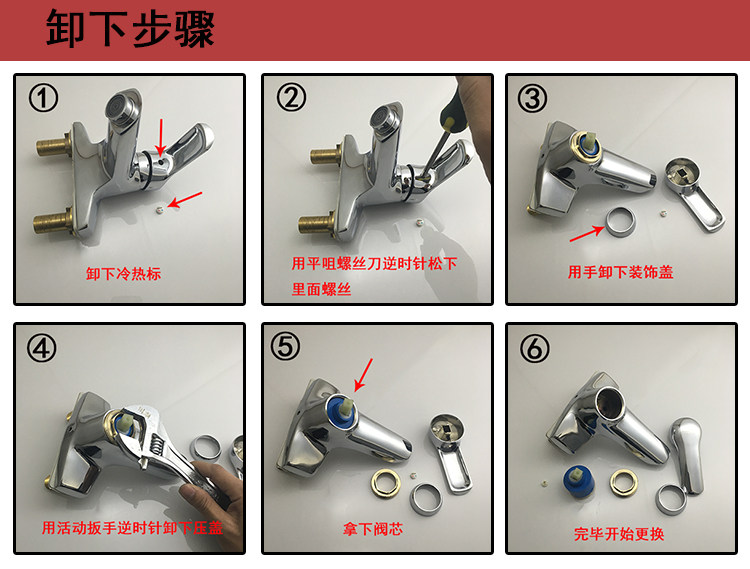 卸下步骤

①
卸下冷热标

②
用平咀螺丝刀逆时针松下里面螺丝

③
用手卸下装饰盖

④
用活动扳手逆时针卸下压盖

⑤
拿下阀芯

⑥
完毕开始更换