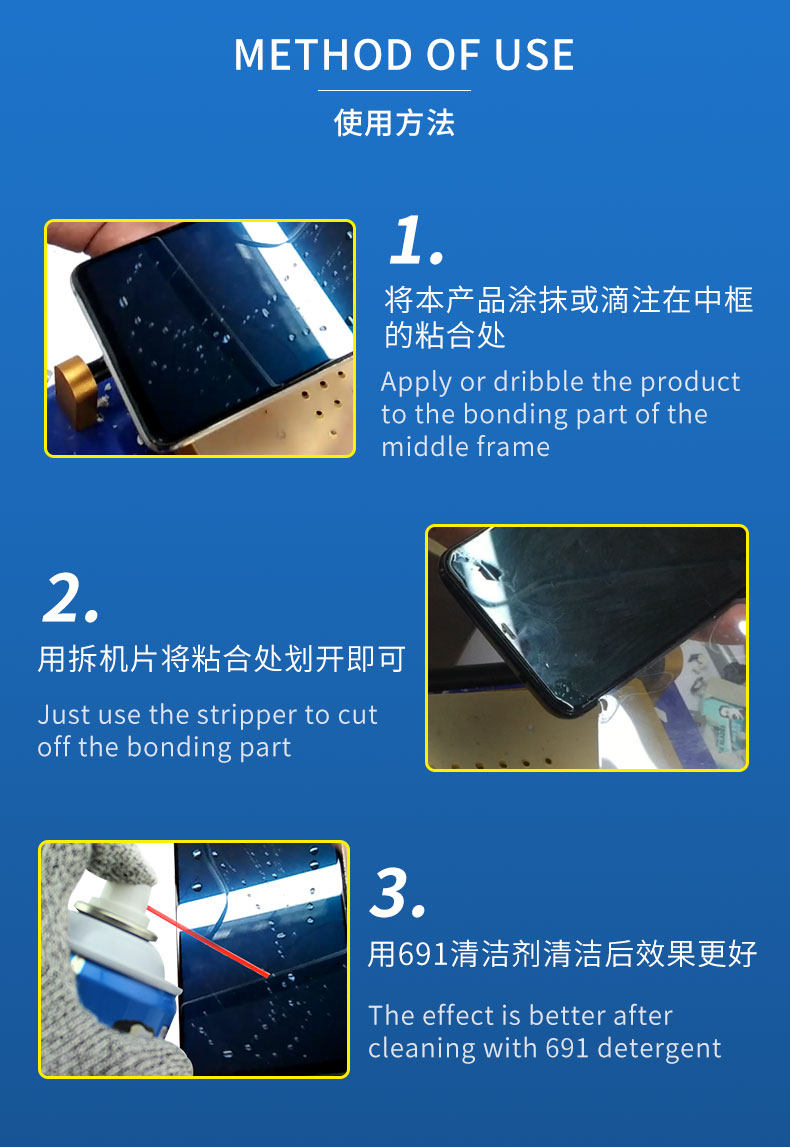 METHOD OF USE

使用方法

1.

将本产品涂抹或滴注在中框的粘合处

Apply or dribble the product to the bonding part of the middle frame

2.

用拆机片将粘合处划开即可

Just use the stripper to cut off the bonding part

3.

用691清洁剂清洁后效果更好

The effect is better after cleaning with 691 detergent