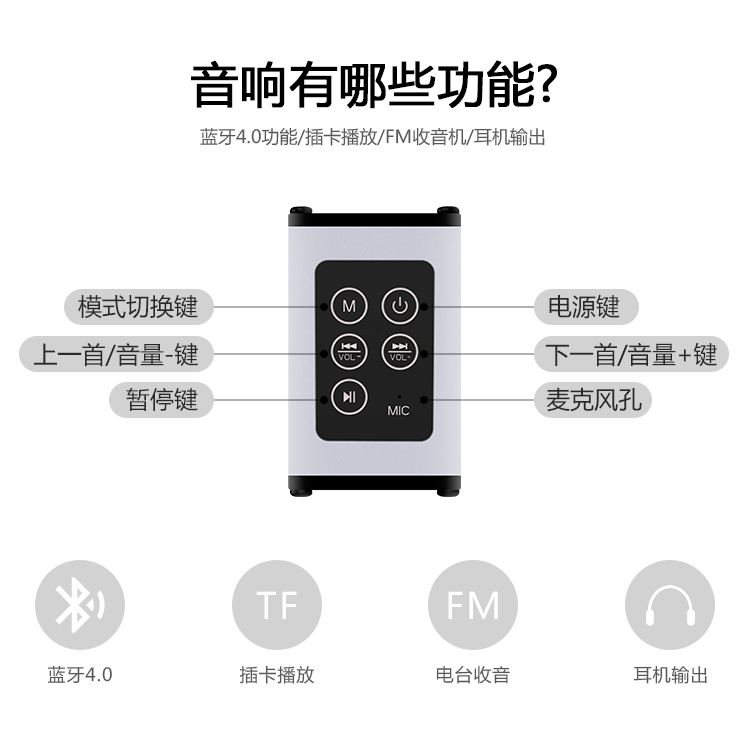 音响有哪些功能?

蓝牙4.0功能/插卡播放/FM收音机/耳机输出

模式切换键
上一首/音量-键
暂停键

M
VOL-
VOL-
MIC

电源键
下一首/音量+键
麦克风孔

TF
FM

蓝牙4.0
插卡播放
电台收音
耳机输出