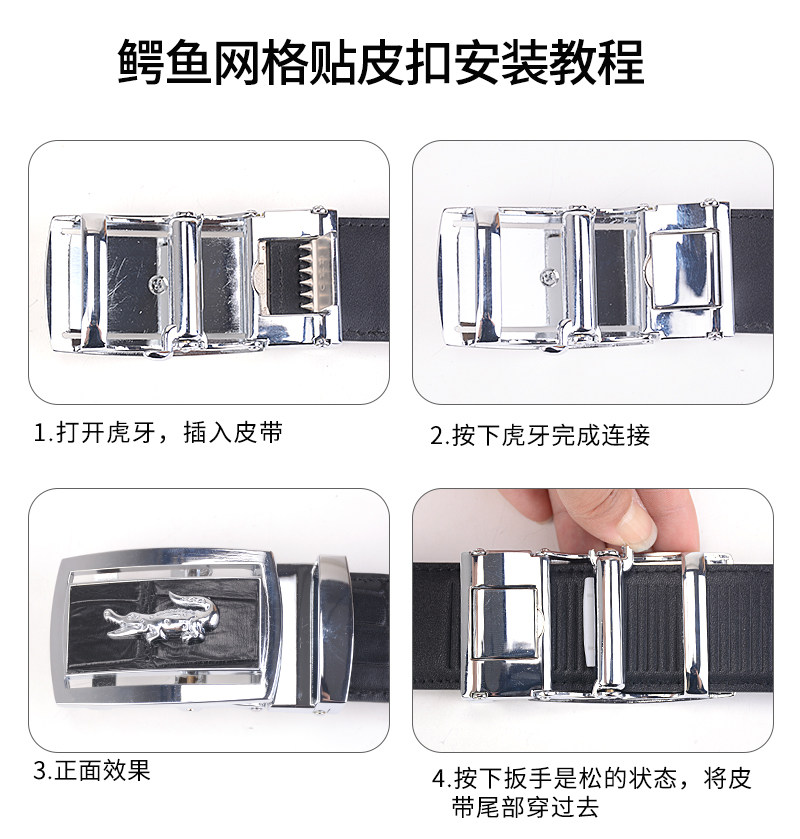 鳄鱼网格贴皮扣安装教程

1.打开虎牙，插入皮带

2.按下虎牙完成连接

3.正面效果

4.按下扳手是松的状态，将皮带尾部穿过去