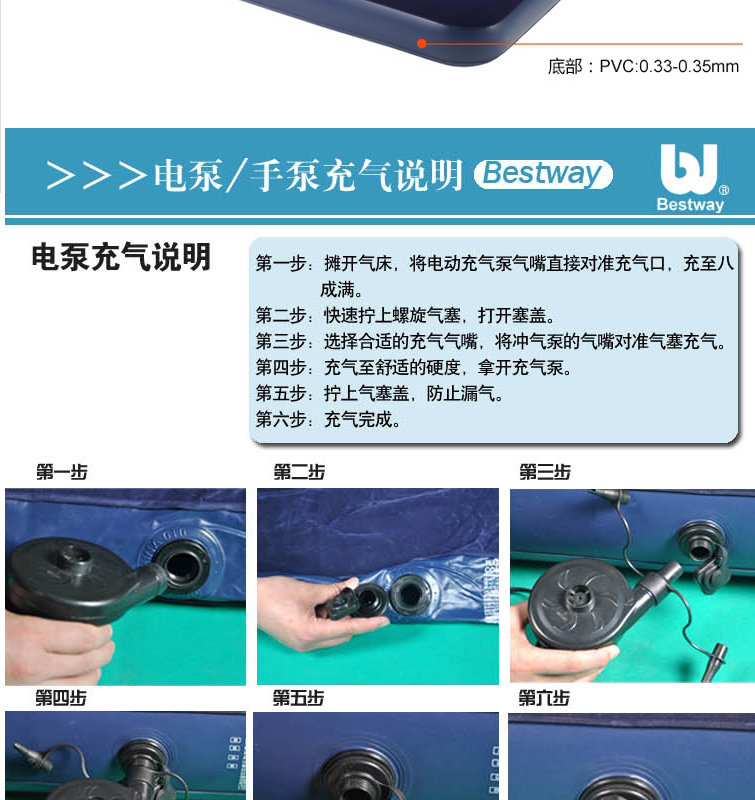 底部：PVC:0.33-0.35mm

>>>电泵/手泵充气说明 Bestway

Bestway

电泵充气说明

第一步：摊开气床，将电动充气泵气嘴直接对准充气口，充至八成满。
第二步：快速拧上螺旋气塞，打开塞盖。
第三步：选择合适的充气气嘴，将冲气泵的气嘴对准气塞充气。
第四步：充气至舒适的硬度，拿开充气泵。
第五步：拧上气塞盖，防止漏气。
第六步：充气完成。

第一步

第二步

第三步

第四步

第五步

第六步