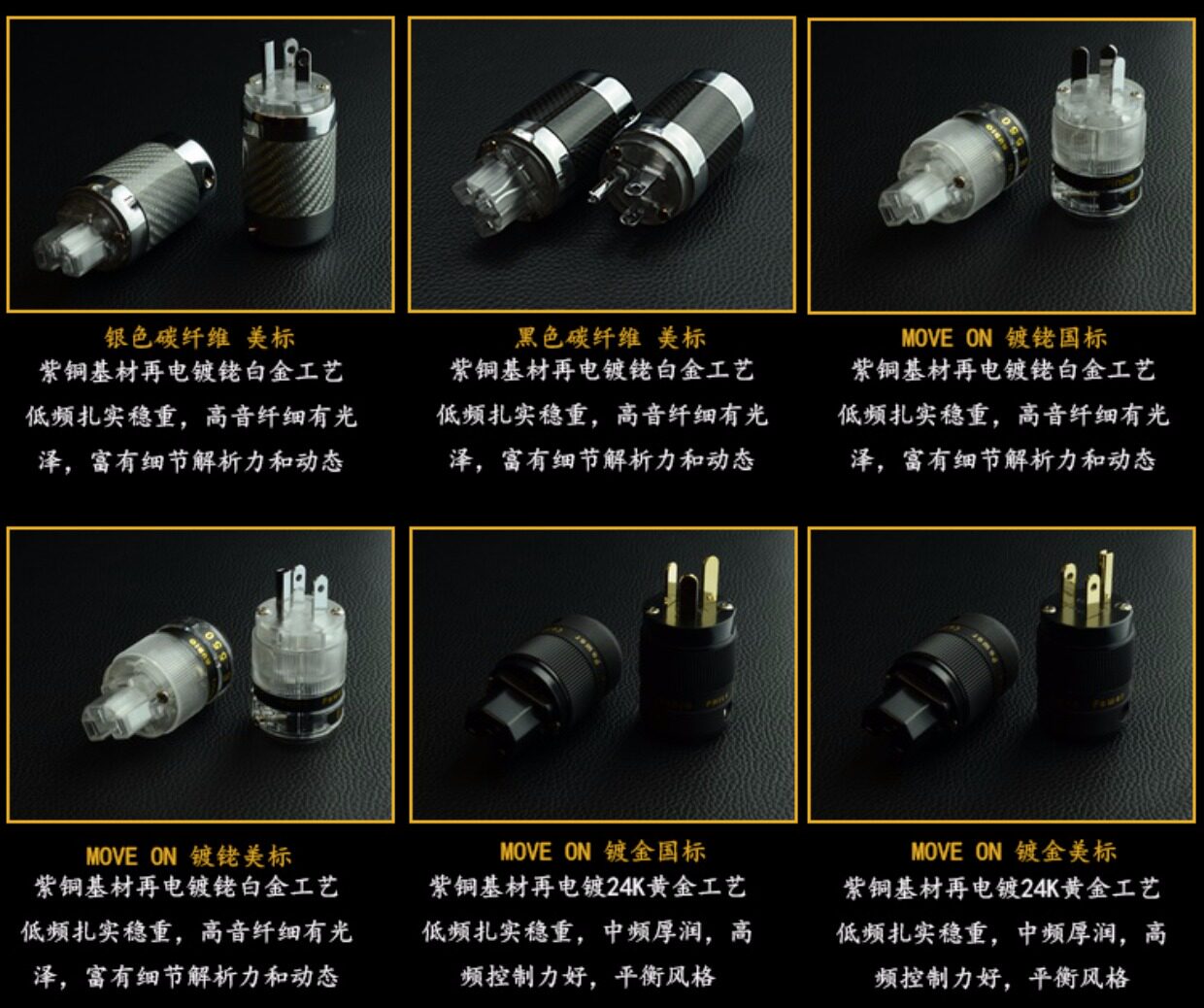 银色碳纤维 美标
紫铜基材再电镀铑白金工艺
低频扎实稳重，高音纤细有光泽，富有细节解析力和动态

黑色碳纤维 美标
紫铜基材再电镀铑白金工艺
低频扎实稳重，高音纤细有光泽，富有细节解析力和动态

MOVE ON 镀铑国标
紫铜基材再电镀铑白金工艺
低频扎实稳重，高音纤细有光泽，富有细节解析力和动态

MOVE ON 镀铑美标
紫铜基材再电镀铑白金工艺
低频扎实稳重，高音纤细有光泽，富有细节解析力和动态

MOVE ON 镀金国标
紫铜基材再电镀24K黄金工艺
低频扎实稳重，中频厚润，高频控制力好，平衡风格

MOVE ON 镀金美标
紫铜基材再电镀24K黄金工艺
低频扎实稳重，中频厚润，高频控制力好，平衡风格