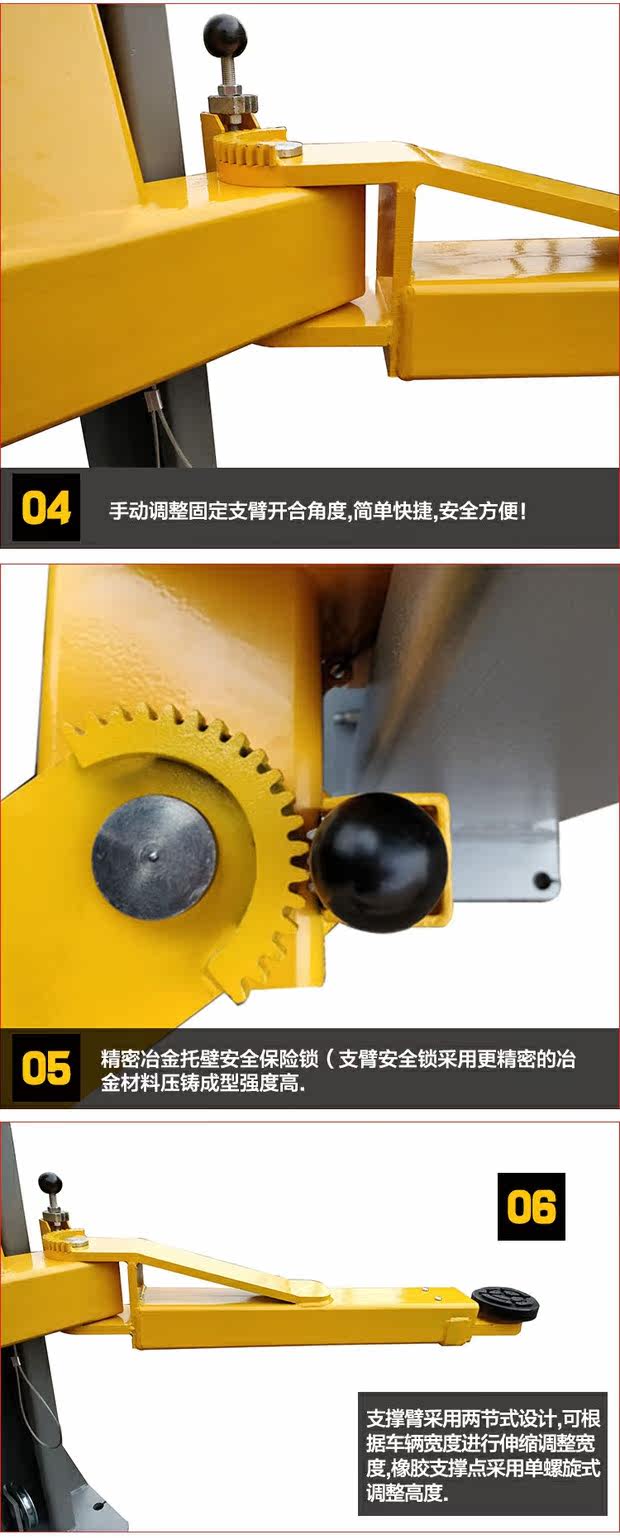 04

手动调整固定支臂开合角度,简单快捷,安全方便!

05

精密冶金托壁安全保险锁（支臂安全锁采用更精密的冶金材料压铸成型强度高.

06

支撑臂采用两节式设计,可根据车辆宽度进行伸缩调整宽度,橡胶支撑点采用单螺旋式调整高度.