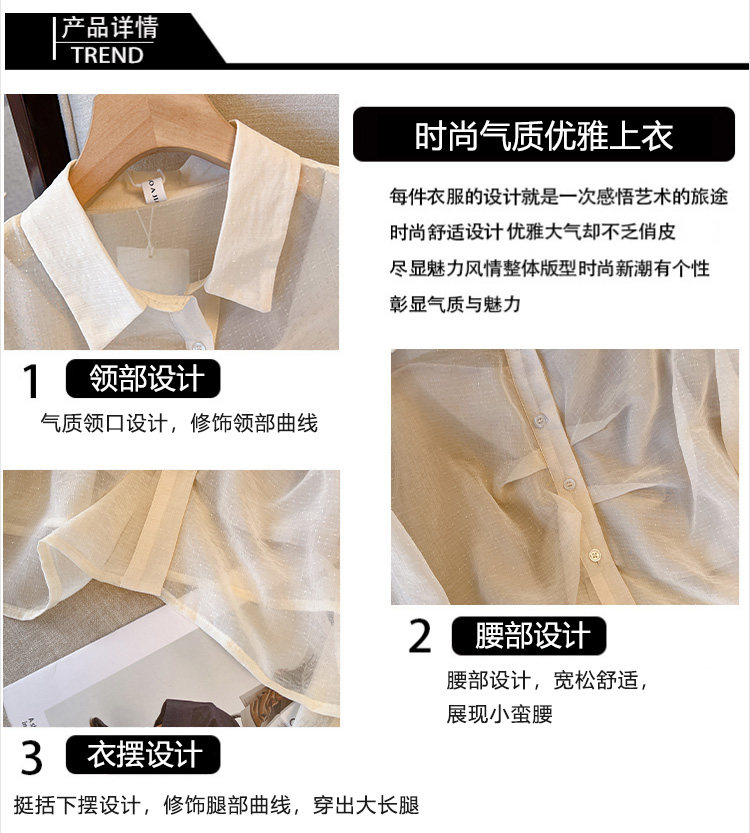 产品详情
TREND

时尚气质优雅上衣

每件衣服的设计就是一次感悟艺术的旅途
时尚舒适设计 优雅大气却不乏俏皮
尽显魅力风情整体版型时尚新潮有个性
彰显气质与魅力

1 领部设计
气质领口设计，修饰领部曲线

2 腰部设计
腰部设计，宽松舒适，
展现小蛮腰

3 衣摆设计
挺括下摆设计，修饰腿部曲线，穿出大长腿