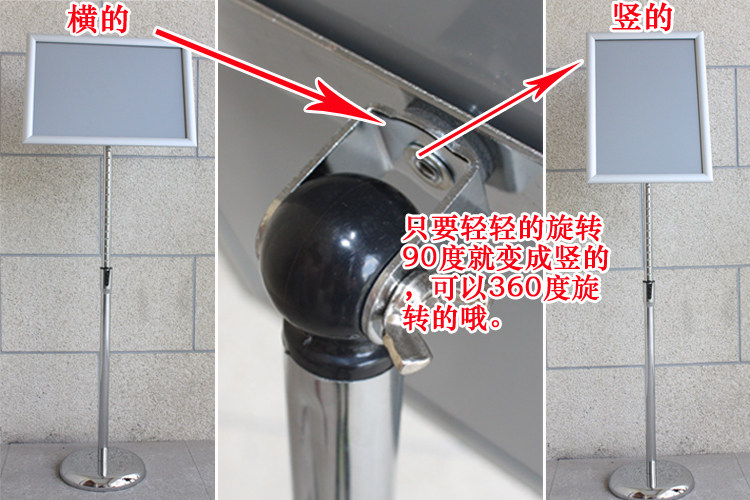 横的

竖的

只要轻轻的旋转90度就变成竖的，可以360度旋转的哦。