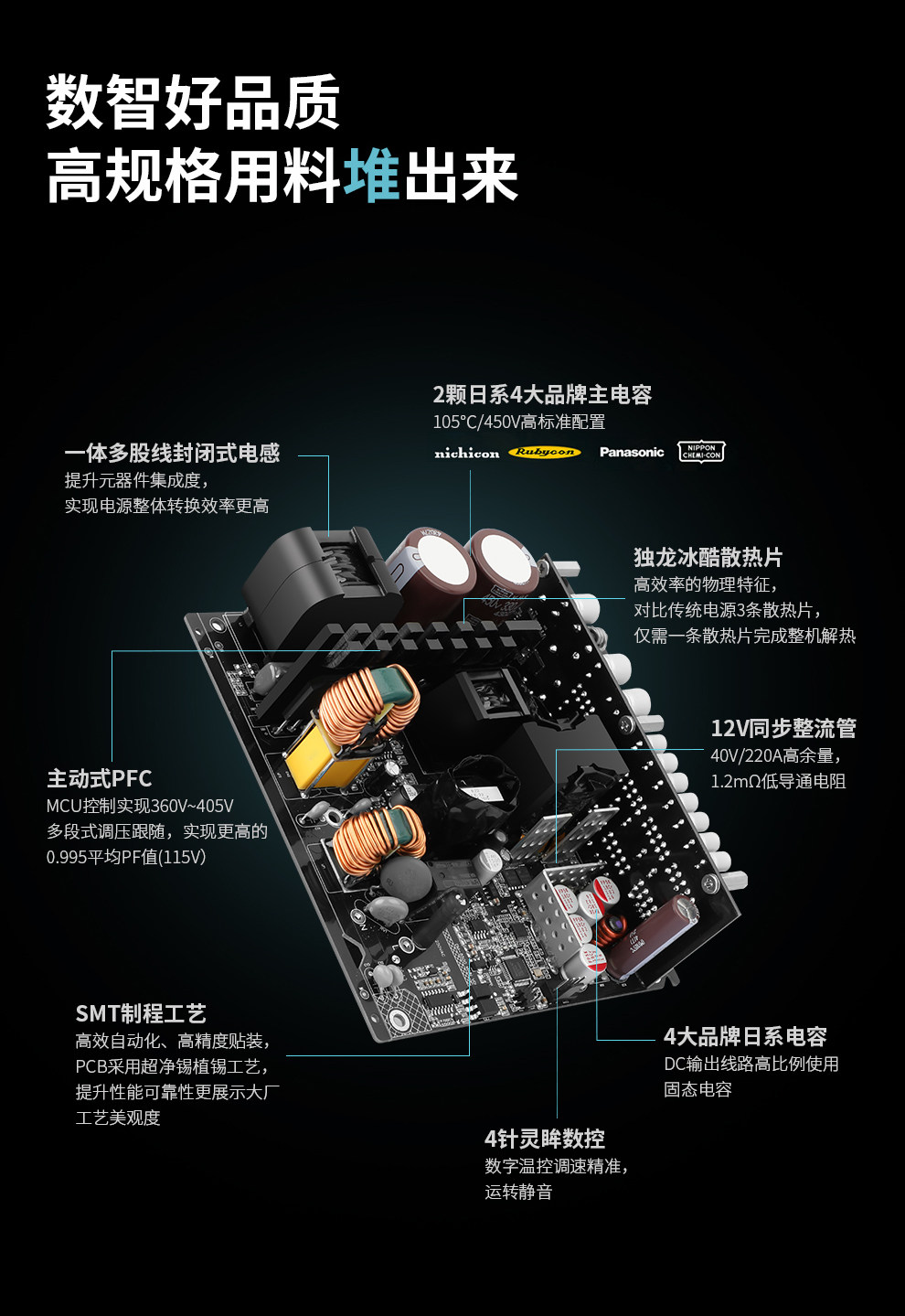 数智好品质
高规格用料堆出来

2颗日系4大品牌主电容
105°C/450V高标准配置
nichicon Rubycon Panasonic NIPPON CHEMI-CON

一体多股线封闭式电感
提升元器件集成度，
实现电源整体转换效率更高

独龙冰酷散热片
高效率的物理特征，
对比传统电源3条散热片，
仅需一条散热片完成整机解热

12V同步整流管
40V/220A高余量，
1.2mΩ低导通电阻

主动式PFC
MCU控制实现360V~405V
多段式调压跟随，实现更高的
0.995平均PF值(115V)

SMT制程工艺
高效自动化、高精度贴装，
PCB采用超净锡植锡工艺，
提升性能可靠性更展示大厂
工艺美观度

4大品牌日系电容
DC输出线路高比例使用
固态电容

4针灵眸数控
数字温控调速精准，
运转静音