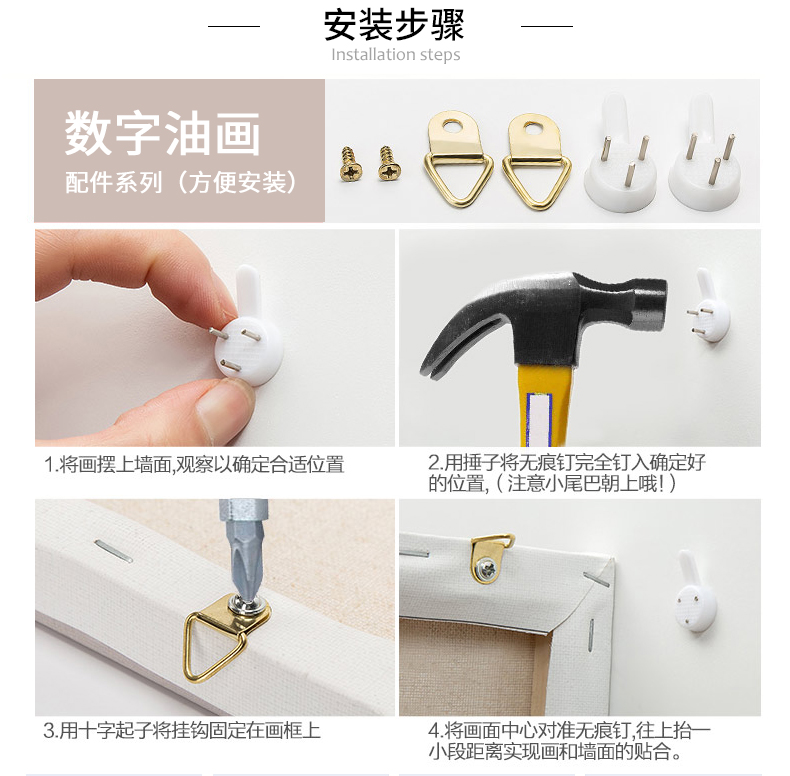 安装步骤

Installation steps

数字油画

配件系列（方便安装）

1.将画摆上墙面,观察以确定合适位置

2.用捶子将无痕钉完全钉入确定好的位置,（注意小尾巴朝上哦!）

3.用十字起子将挂钩固定在画框上

4.将画面中心对准无痕钉,往上抬一小段距离实现画和墙面的贴合。