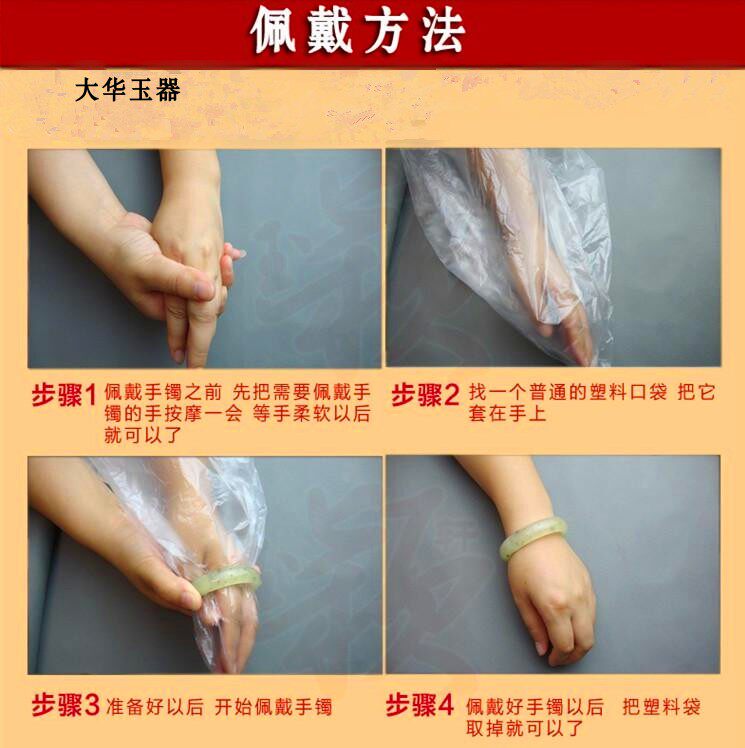 佩戴方法

大华玉器

步骤1 佩戴手镯之前 先把需要佩戴手镯的手按摩一会 等手柔软以后就可以了

步骤2 找一个普通的塑料口袋 把它套在手上

步骤3 准备好以后 开始佩戴手镯

步骤4 佩戴好手镯以后 把塑料袋取掉就可以了