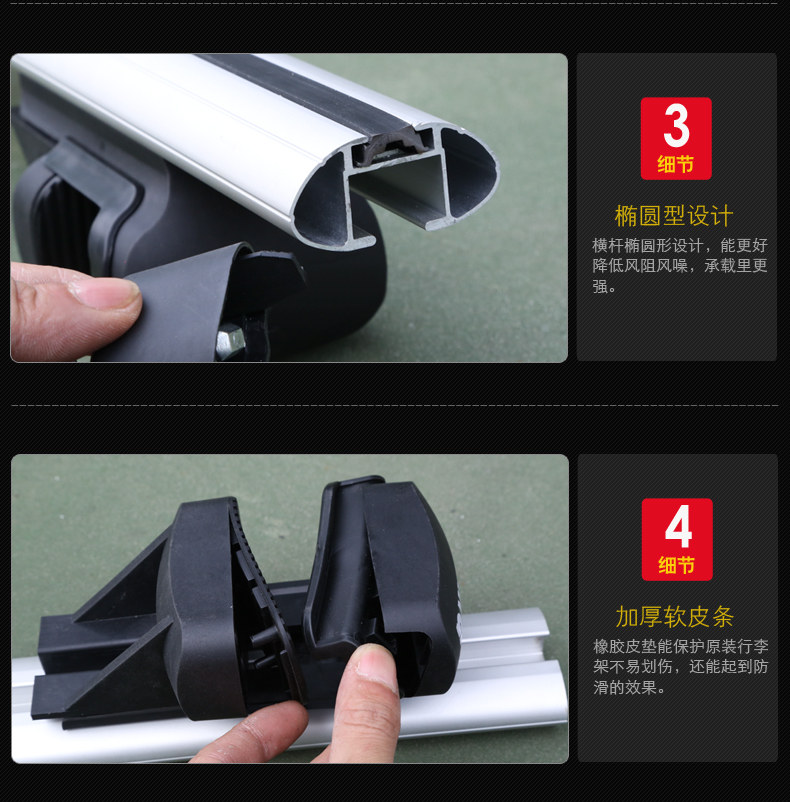 3
细节

椭圆型设计

横杆椭圆形设计，能更好降低风阻风噪，承载里更强。

4
细节

加厚软皮条

橡胶皮垫能保护原装行李架不易划伤，还能起到防滑的效果。