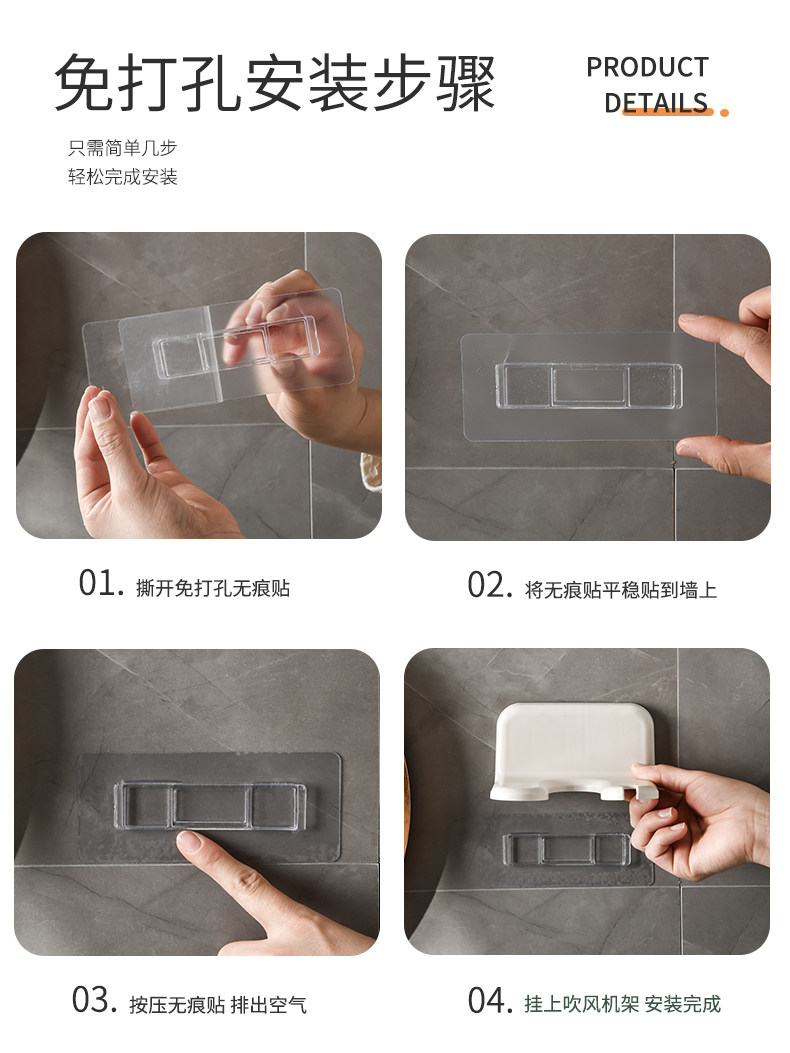 免打孔安装步骤

PRODUCT DETAILS

只需简单几步
轻松完成安装

01. 撕开免打孔无痕贴

02. 将无痕贴平稳贴到墙上

03. 按压无痕贴 排出空气

04. 挂上吹风机架 安装完成