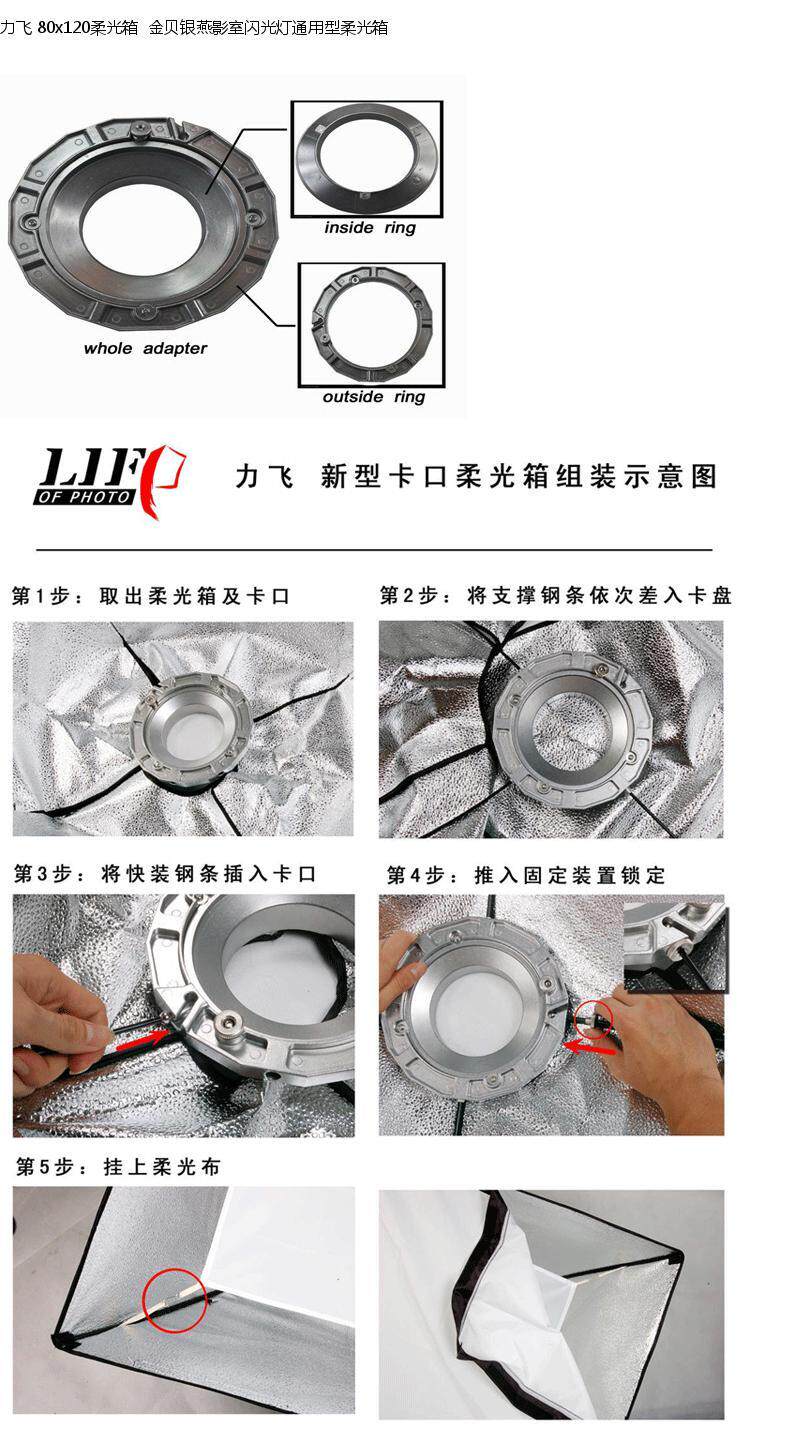 力飞 80x120柔光箱 金贝银燕影室闪光灯通用型柔光箱

inside ring

whole adapter

outside ring

LIFE
OF PHOTO

力飞 新型卡口柔光箱组装示意图

第1步：取出柔光箱及卡口

第2步：将支撑钢条依次差入卡盘

第3步：将快装钢条插入卡口

第4步：推入固定装置锁定

第5步：挂上柔光布