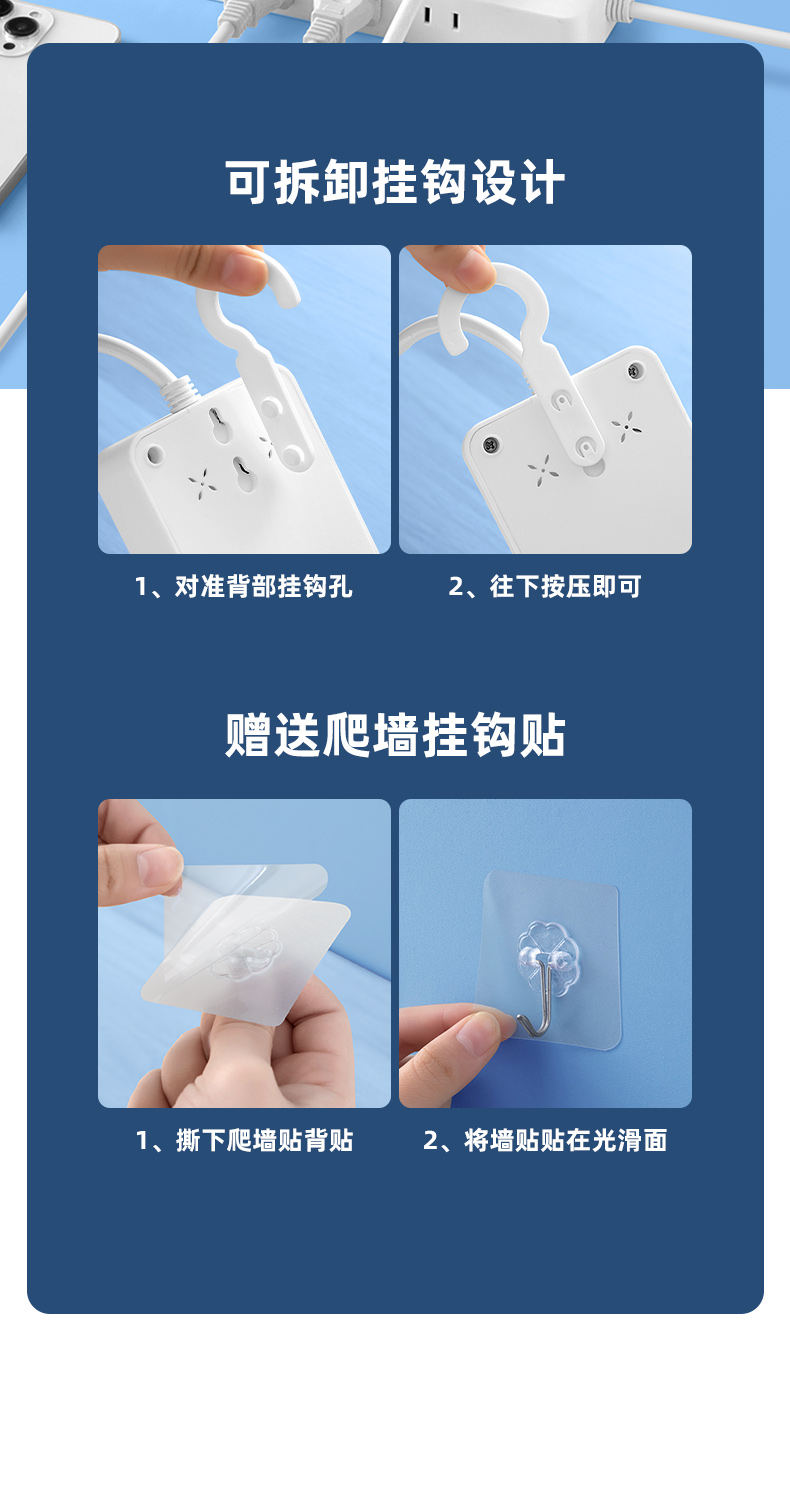 可拆卸挂钩设计

1、对准背部挂钩孔

2、往下按压即可

赠送爬墙挂钩贴

1、撕下爬墙贴背贴

2、将墙贴贴在光滑面