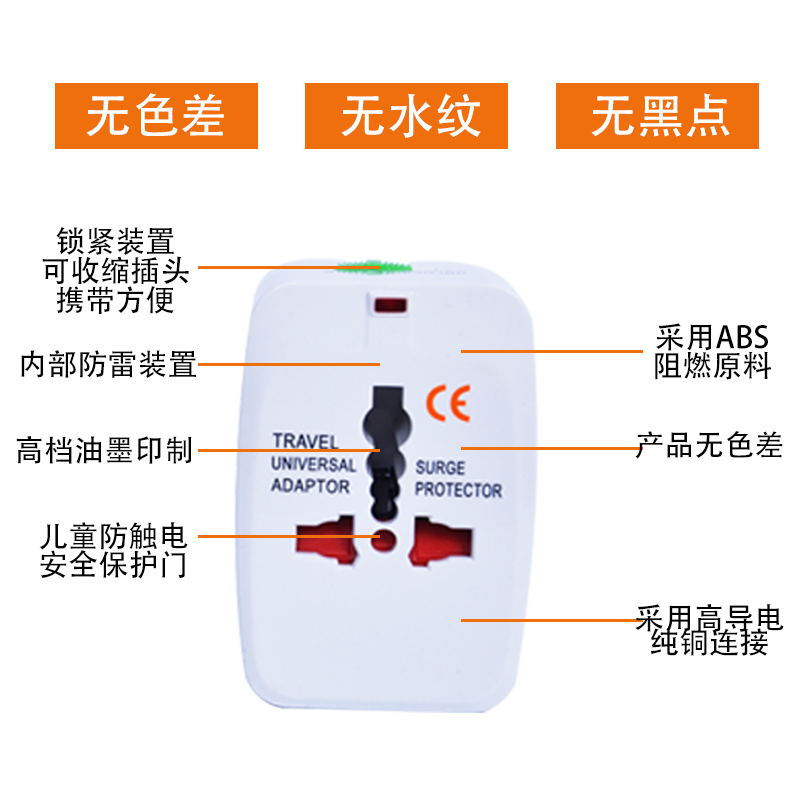 无色差 无水纹 无黑点

锁紧装置
可收缩插头
携带方便

内部防雷装置

高档油墨印制

儿童防触电
安全保护门

采用ABS
阻燃原料

产品无色差

采用高导电
纯铜连接

CE

TRAVEL
UNIVERSAL
ADAPTOR

SURGE
PROTECTOR