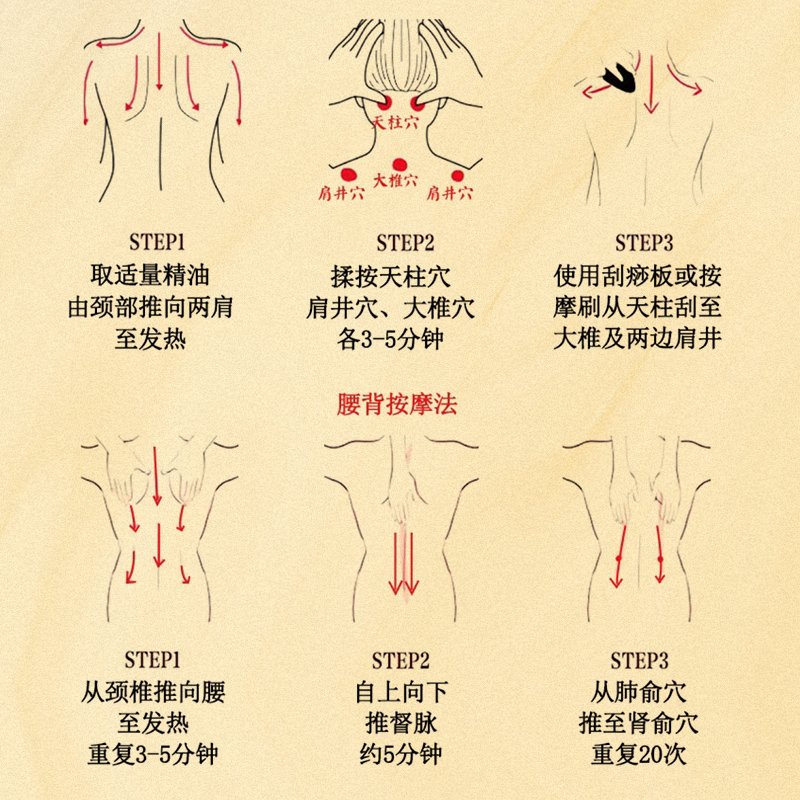 天柱穴
肩井穴 大椎穴 肩井穴

STEP1
取适量精油
由颈部推向两肩
至发热

STEP2
揉按天柱穴
肩井穴、大椎穴
各3-5分钟

STEP3
使用刮痧板或按
摩刷从天柱刮至
大椎及两边肩井

腰背按摩法

STEP1
从颈椎推向腰
至发热
重复3-5分钟

STEP2
自上向下
推督脉
约5分钟

STEP3
从肺俞穴
推至肾俞穴
重复20次