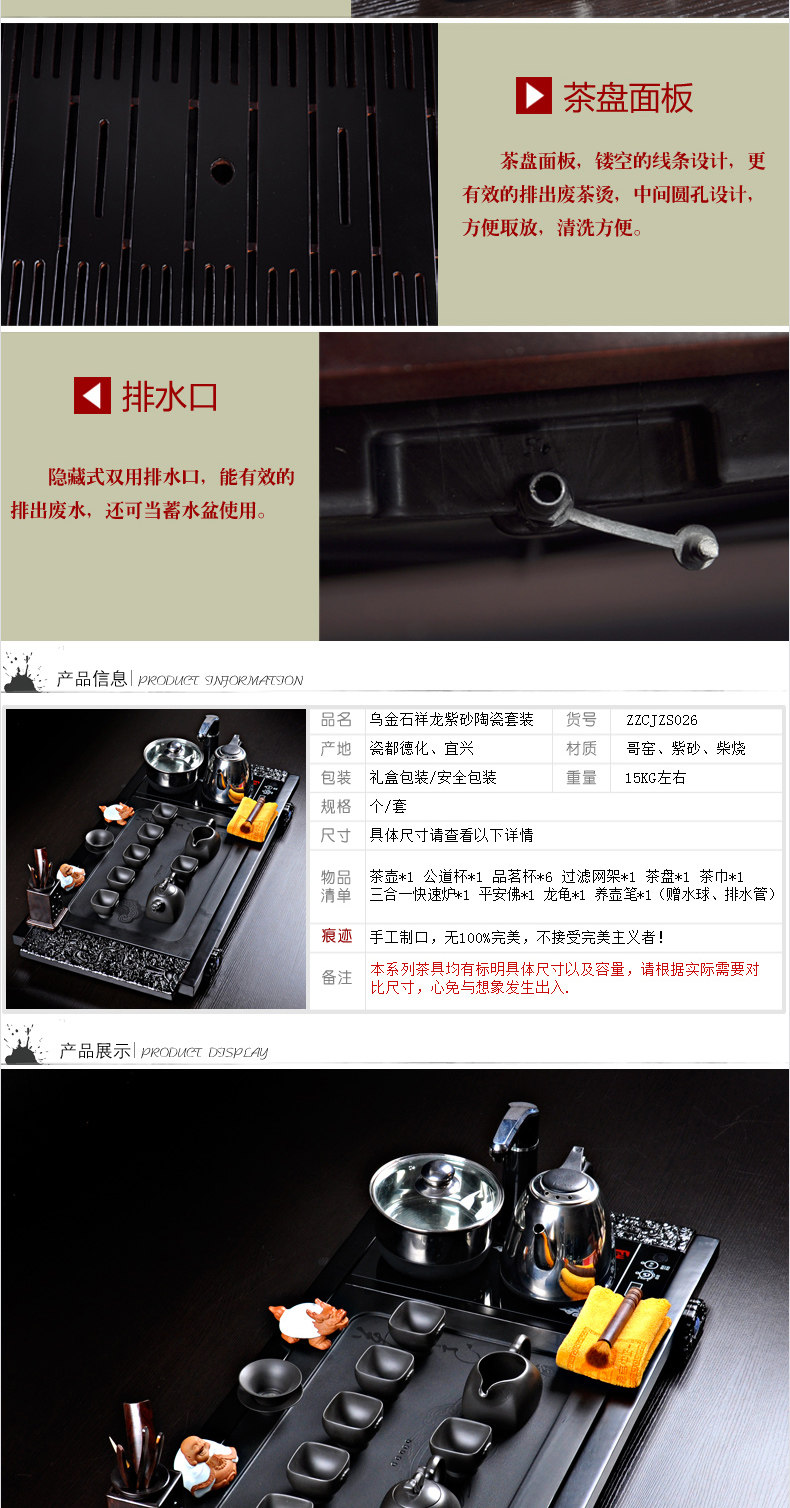 茶盘面板

茶盘面板，镂空的线条设计，更有效的排出废茶烫，中间圆孔设计，方便取放，清洗方便。

排水口

隐藏式双用排水口，能有效的排出废水，还可当蓄水盆使用。

产品信息 PRODUCT INFORMATION

| 品名 | 乌金石祥龙紫砂陶瓷套装 | 货号 | ZZCJZS026 |
|---|---|---|---|
| 产地 | 瓷都德化、宜兴 | 材质 | 哥窑、紫砂、柴烧 |
| 包装 | 礼盒包装/安全包装 | 重量 | 15KG左右 |
| 规格 | 个/套 | | |
| 尺寸 | 具体尺寸请查看以下详情 | | |
| 物品清单 | 茶壶*1 公道杯*1 品茗杯*6 过滤网架*1 茶盘*1 茶巾*1 三合一快速炉*1 平安佛*1 龙龟*1 养壶笔*1（赠水球、排水管） | | |
| 痕迹 | 手工制口，无100%完美，不接受完美主义者！ | | |
| 备注 | 本系列茶具均有标明具体尺寸以及容量，请根据实际需要对比尺寸，心免与想象发生出入. | | |

产品展示 PRODUCT DISPLAY