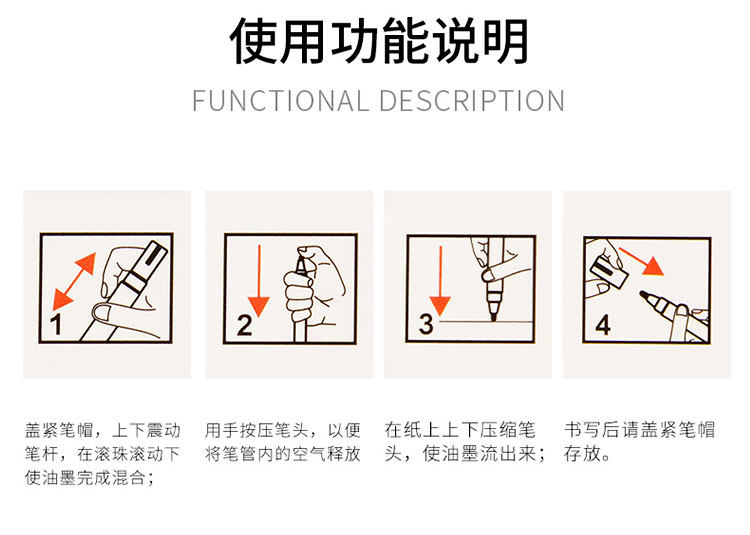 使用功能说明

FUNCTIONAL DESCRIPTION

1

2

3

4

盖紧笔帽，上下震动笔杆，在滚珠滚动下使油墨完成混合；

用手按压笔头，以便将笔管内的空气释放

在纸上上下压缩笔头，使油墨流出来；

书写后请盖紧笔帽存放。