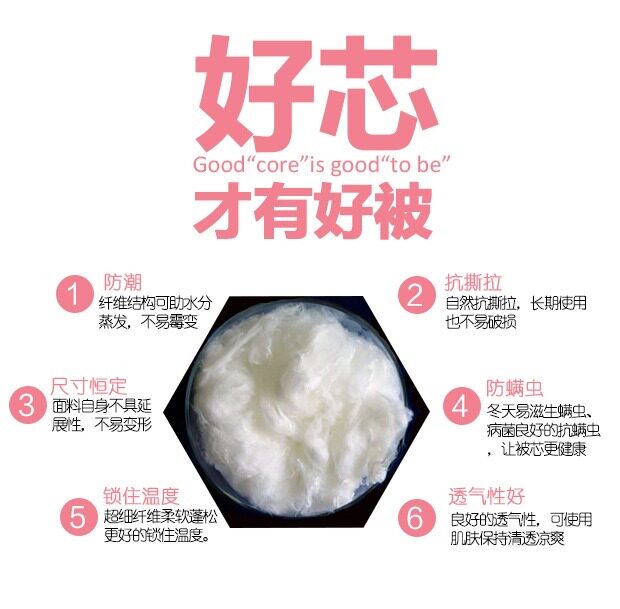 好芯

Good“core”is good“to be”

才有好被

1 防潮
纤维结构可助水分蒸发，不易霉变

2 抗撕拉
自然抗撕拉，长期使用也不易破损

3 尺寸恒定
面料自身不具延展性，不易变形

4 防螨虫
冬天易滋生螨虫、病菌良好的抗螨虫，让被芯更健康

5 锁住温度
超细纤维柔软蓬松更好的锁住温度。

6 透气性好
良好的透气性，可使用肌肤保持清透凉爽