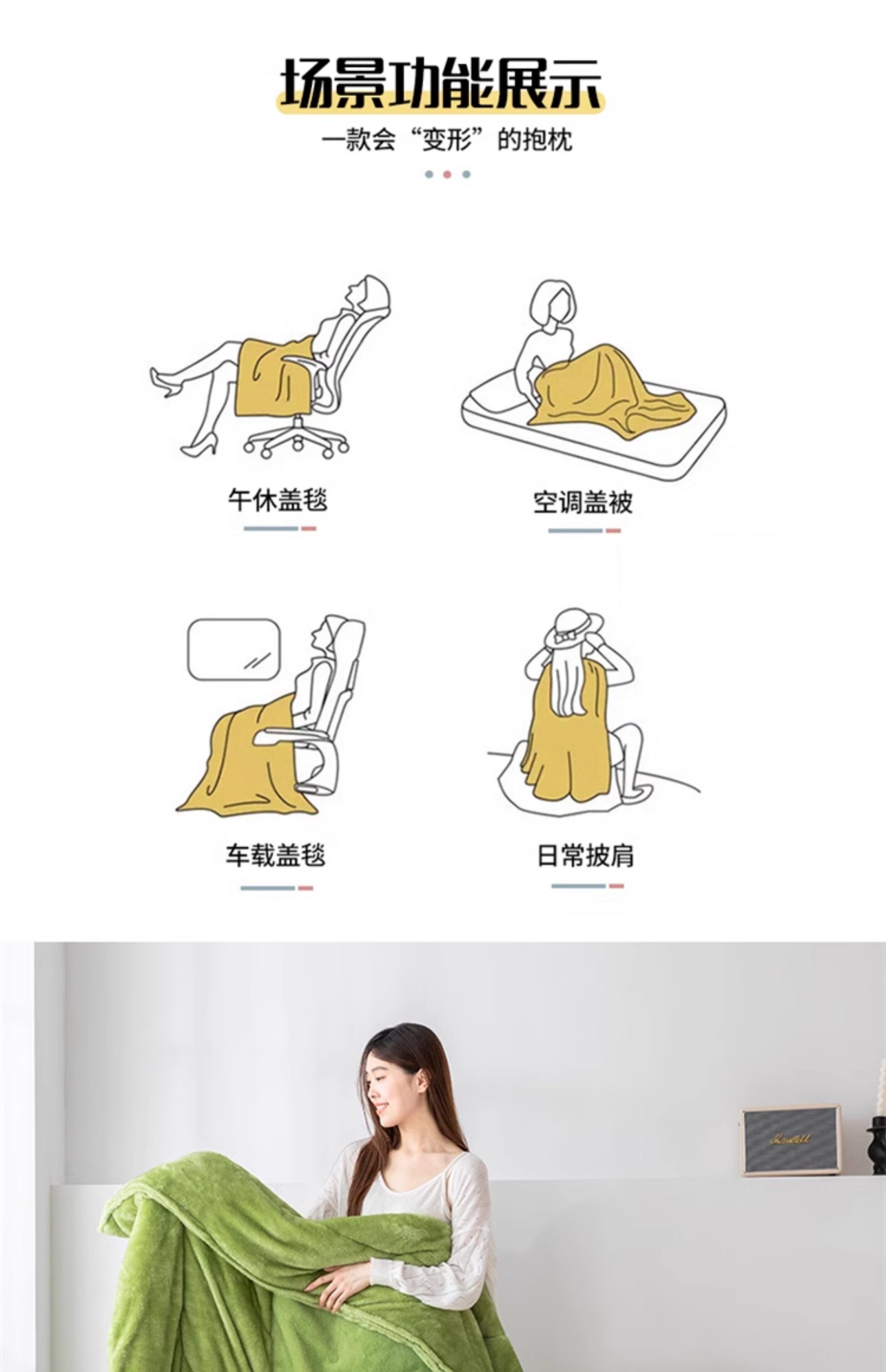 场景功能展示

一款会“变形”的抱枕

午休盖毯

空调盖被

车载盖毯

日常披肩

Marshall