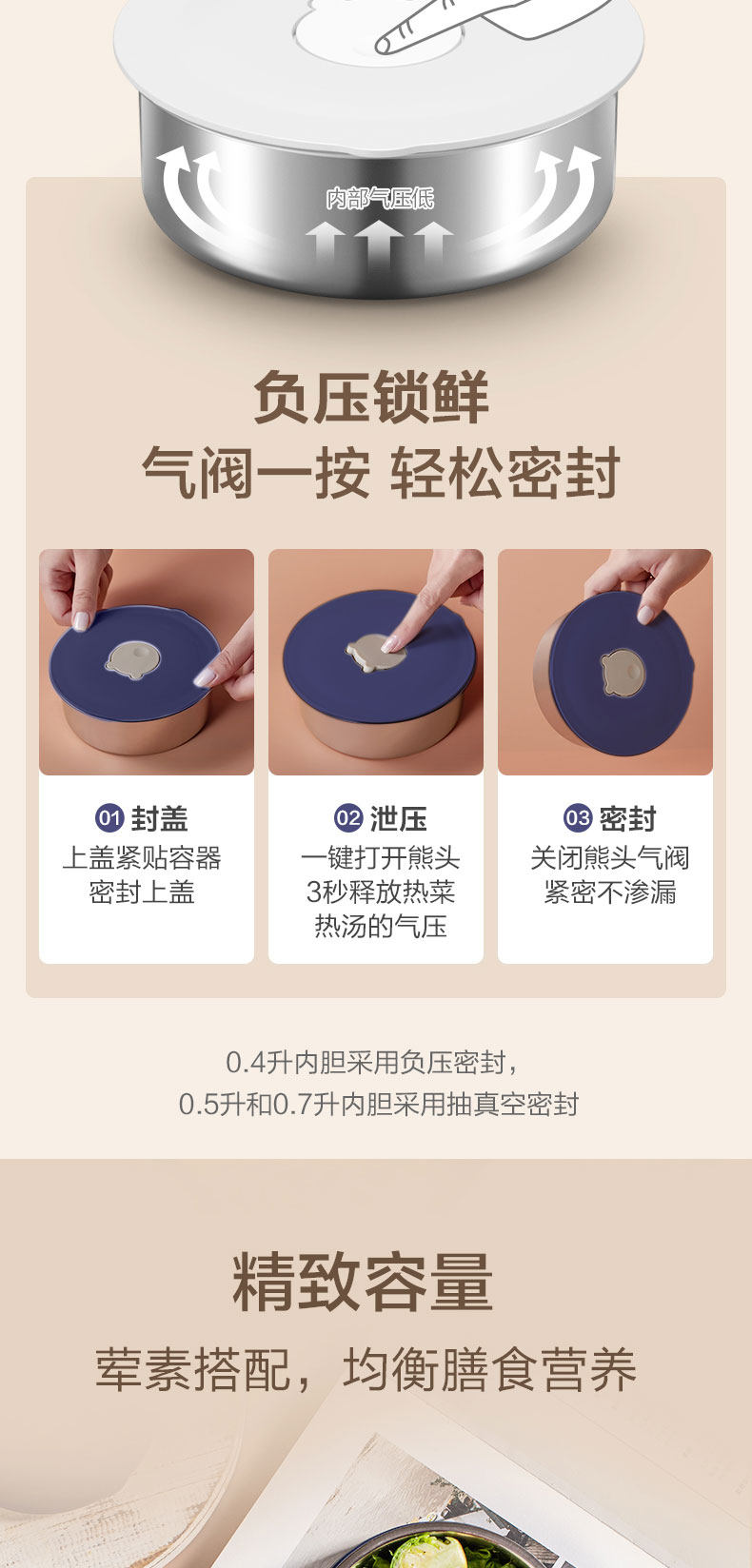 内部气压低

负压锁鲜
气阀一按 轻松密封

01 封盖
上盖紧贴容器
密封上盖

02 泄压
一键打开熊头
3秒释放热菜
热汤的气压

03 密封
关闭熊头气阀
紧密不渗漏

0.4升内胆采用负压密封，
0.5升和0.7升内胆采用抽真空密封

精致容量
荤素搭配，均衡膳食营养