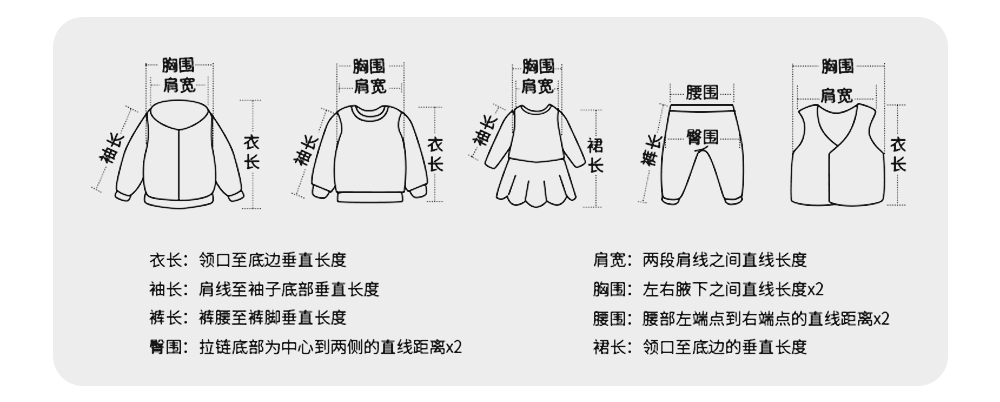 胸围
肩宽
袖长
衣长

胸围
肩宽
袖长
衣长

胸围
肩宽
袖长
裙长

腰围
臀围
裤长

胸围
肩宽
衣长

衣长：领口至底边垂直长度
袖长：肩线至袖子底部垂直长度
裤长：裤腰至裤脚垂直长度
臀围：拉链底部为中心到两侧的直线距离x2

肩宽：两段肩线之间直线长度
胸围：左右腋下之间直线长度x2
腰围：腰部左端点到右端点的直线距离x2
裙长：领口至底边的垂直长度