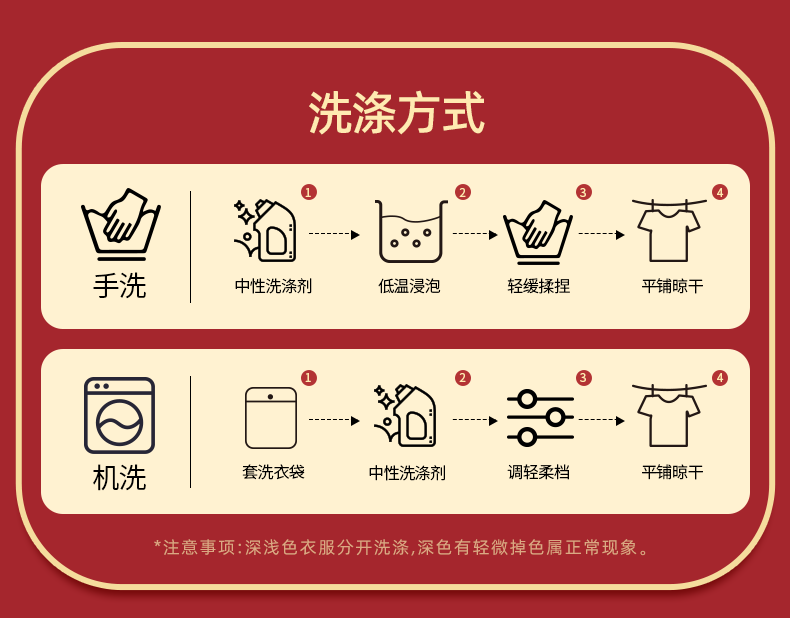 洗涤方式

手洗

1 中性洗涤剂

2 低温浸泡

3 轻缓揉捏

4 平铺晾干

机洗

1 套洗衣袋

2 中性洗涤剂

3 调轻柔档

4 平铺晾干

*注意事项:深浅色衣服分开洗涤,深色有轻微掉色属正常现象。