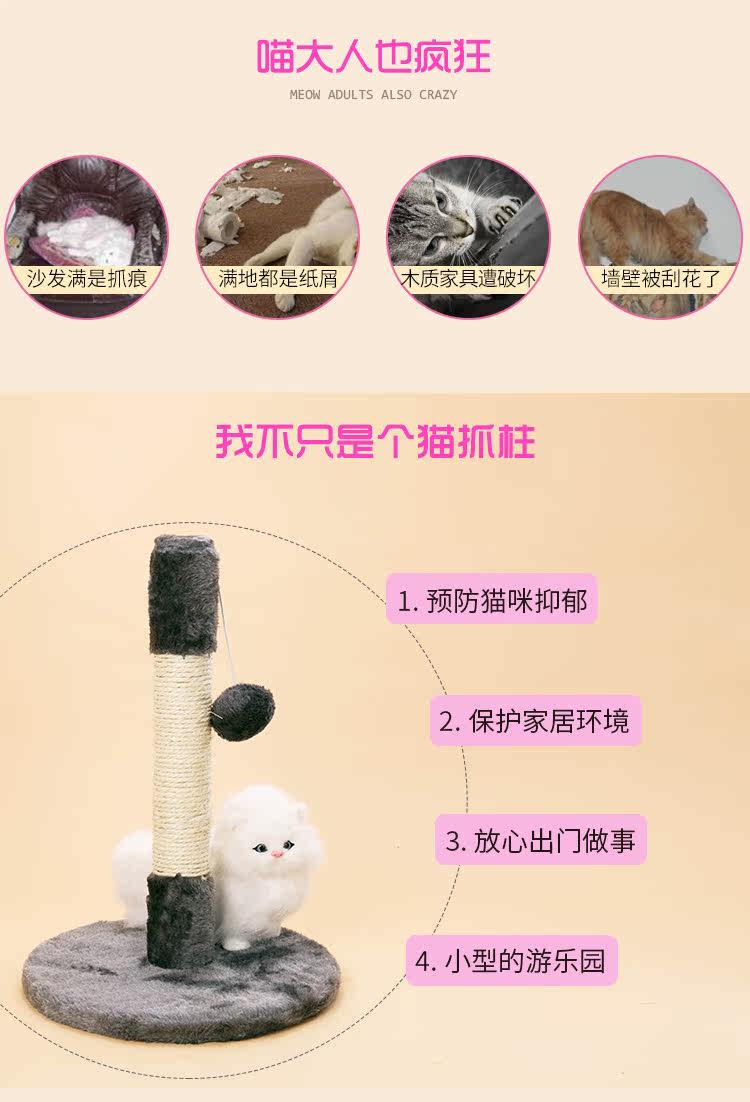 喵大人也疯狂

MEOW ADULTS ALSO CRAZY

沙发满是抓痕

满地都是纸屑

木质家具遭破坏

墙壁被刮花了

我不只是个猫抓柱

1. 预防猫咪抑郁

2. 保护家居环境

3. 放心出门做事

4. 小型的游乐园