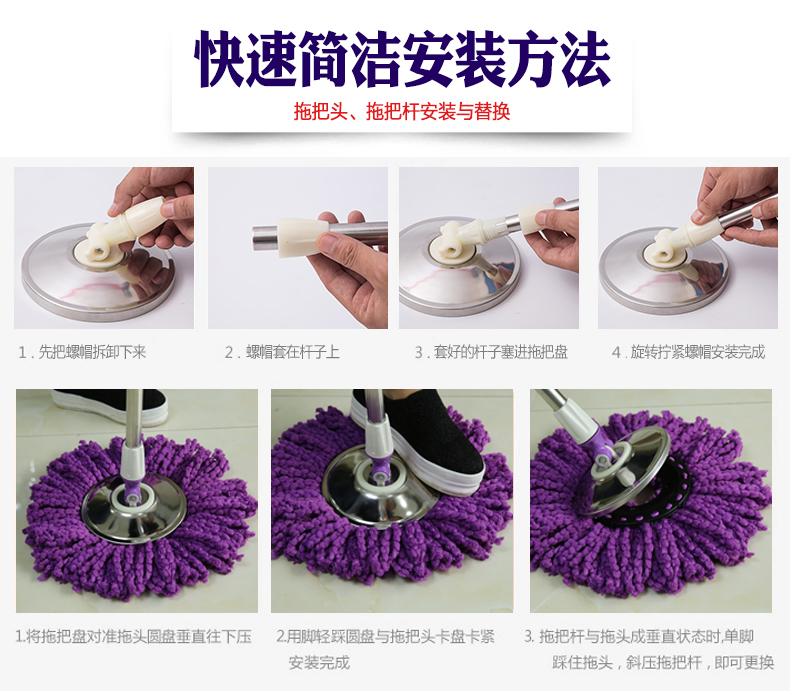 快速简洁安装方法

拖把头、拖把杆安装与替换

1．先把螺帽拆卸下来

2．螺帽套在杆子上

3．套好的杆子塞进拖把盘

4．旋转拧紧螺帽安装完成

1.将拖把盘对准拖头圆盘垂直往下压

2.用脚轻踩圆盘与拖把头卡盘卡紧安装完成

3. 拖把杆与拖头成垂直状态时,单脚踩住拖头，斜压拖把杆，即可更换