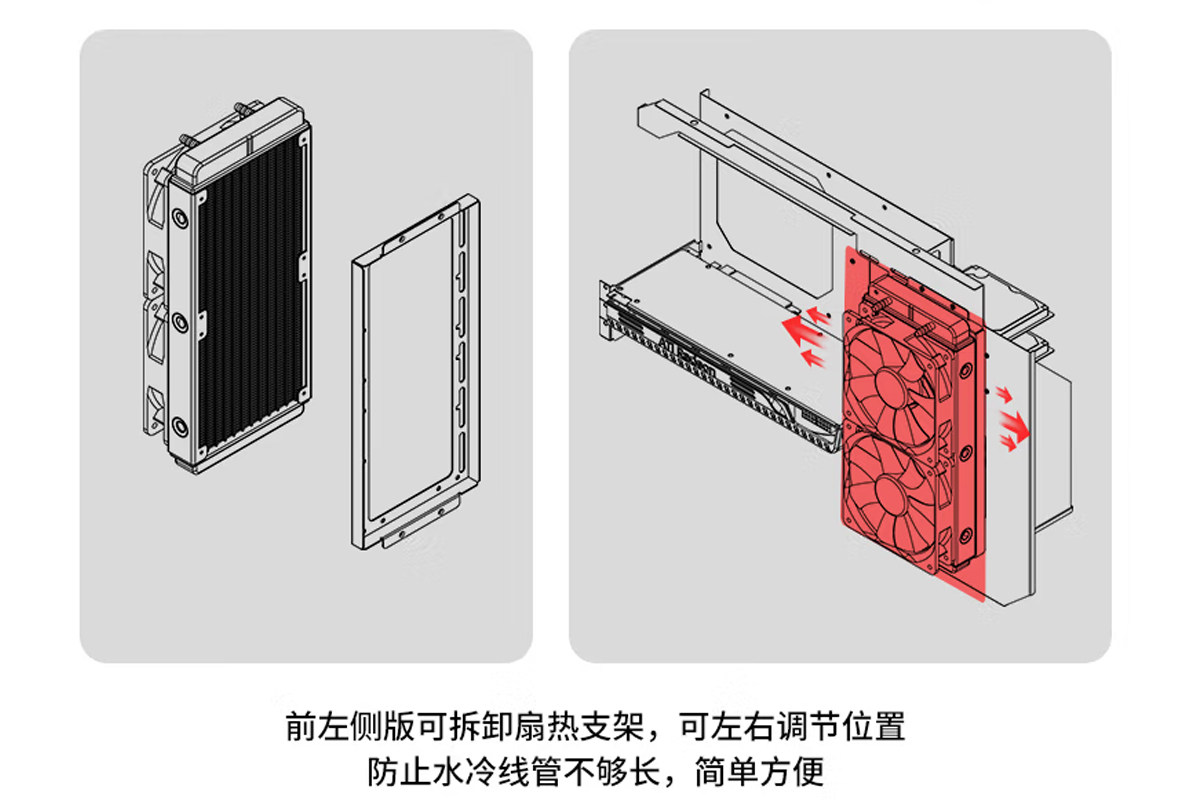 前左侧版可拆卸扇热支架，可左右调节位置
防止水冷线管不够长，简单方便