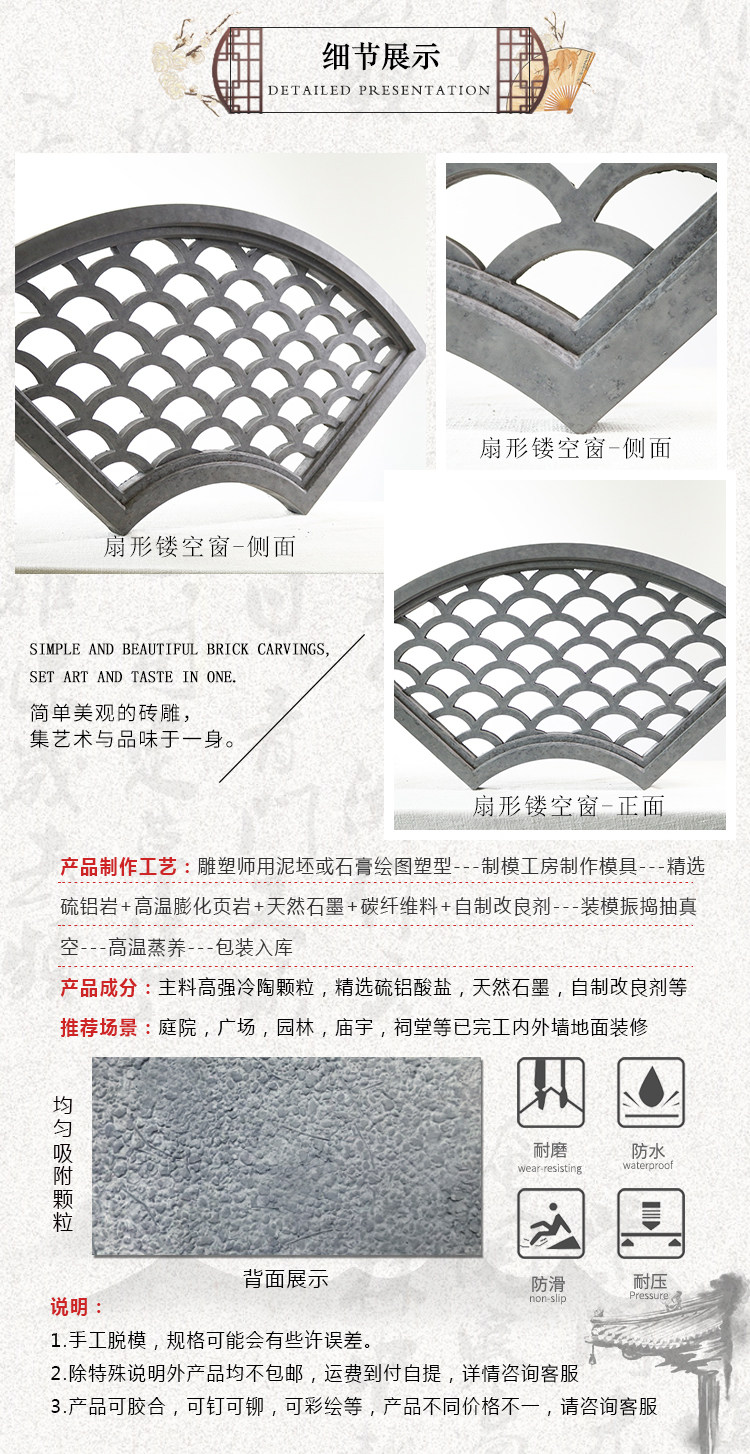 细节展示
DETAILED PRESENTATION

扇形镂空窗-侧面

扇形镂空窗-侧面

SIMPLE AND BEAUTIFUL BRICK CARVINGS, SET ART AND TASTE IN ONE.

简单美观的砖雕，
集艺术与品味于一身。

扇形镂空窗-正面

产品制作工艺：雕塑师用泥坯或石膏绘图塑型---制模工房制作模具---精选硫铝岩+高温膨化页岩+天然石墨+碳纤维料+自制改良剂---装模振捣抽真空---高温蒸养---包装入库

产品成分：主料高强冷陶颗粒，精选硫铝酸盐，天然石墨，自制改良剂等

推荐场景：庭院，广场，园林，庙宇，祠堂等已完工内外墙地面装修

均匀吸附颗粒

背面展示

耐磨
wear-resisting

防水
waterproof

防滑
non-slip

耐压
Pressure

说明：
1.手工脱模，规格可能会有些许误差。
2.除特殊说明外产品均不包邮，运费到付自提，详情咨询客服
3.产品可胶合，可钉可铆，可彩绘等，产品不同价格不一，请咨询客服