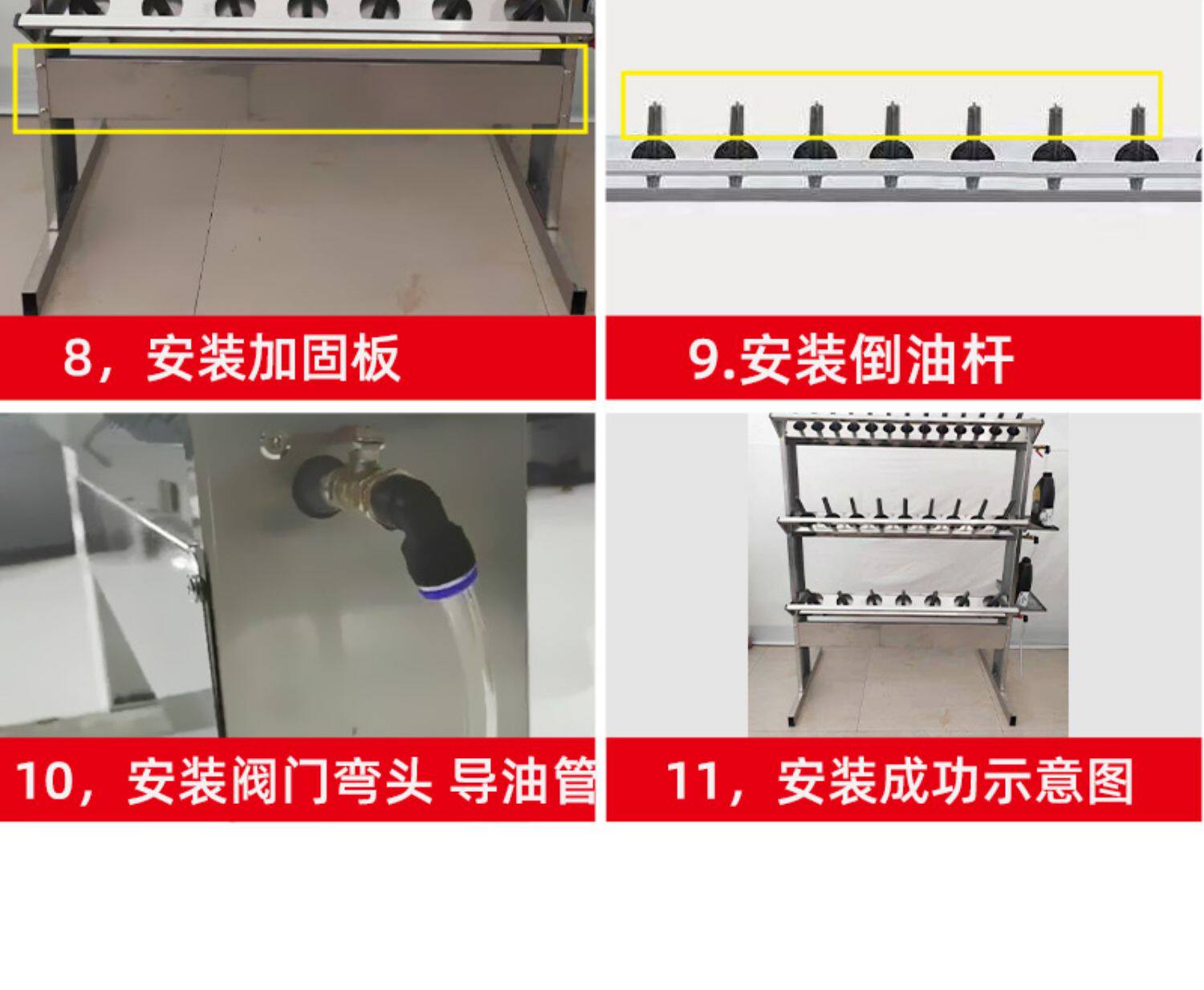 8，安装加固板

9.安装倒油杆

10，安装阀门弯头 导油管

11，安装成功示意图