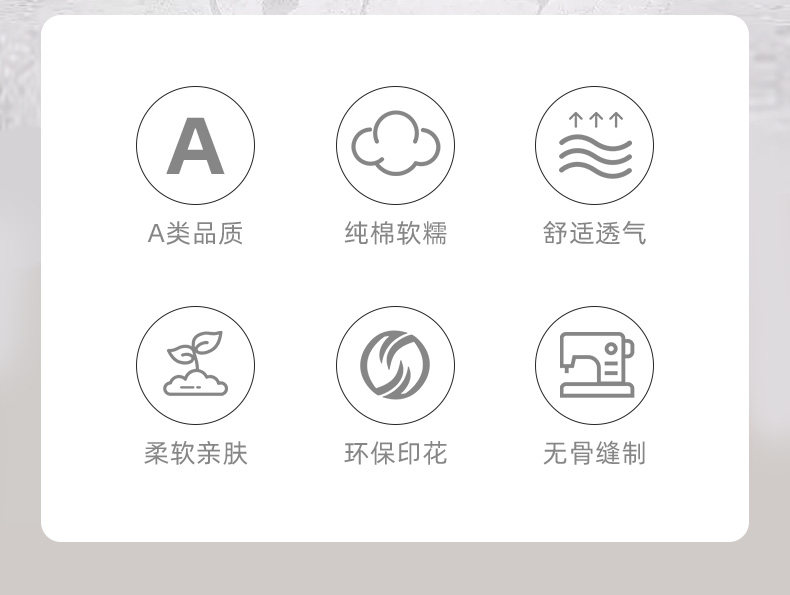 A

A类品质

纯棉软糯

舒适透气

柔软亲肤

环保印花

无骨缝制