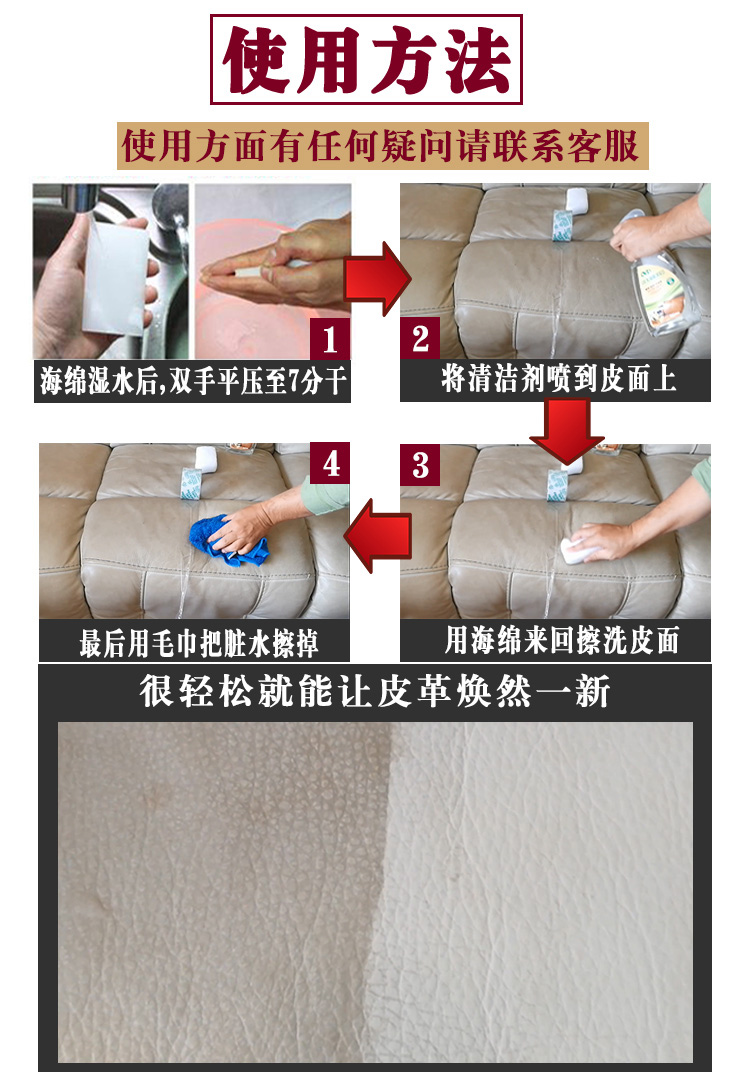 使用方法

使用方面有任何疑问请联系客服

1

海绵湿水后,双手平压至7分干

2

将清洁剂喷到皮面上

3

用海绵来回擦洗皮面

4

最后用毛巾把脏水擦掉

很轻松就能让皮革焕然一新