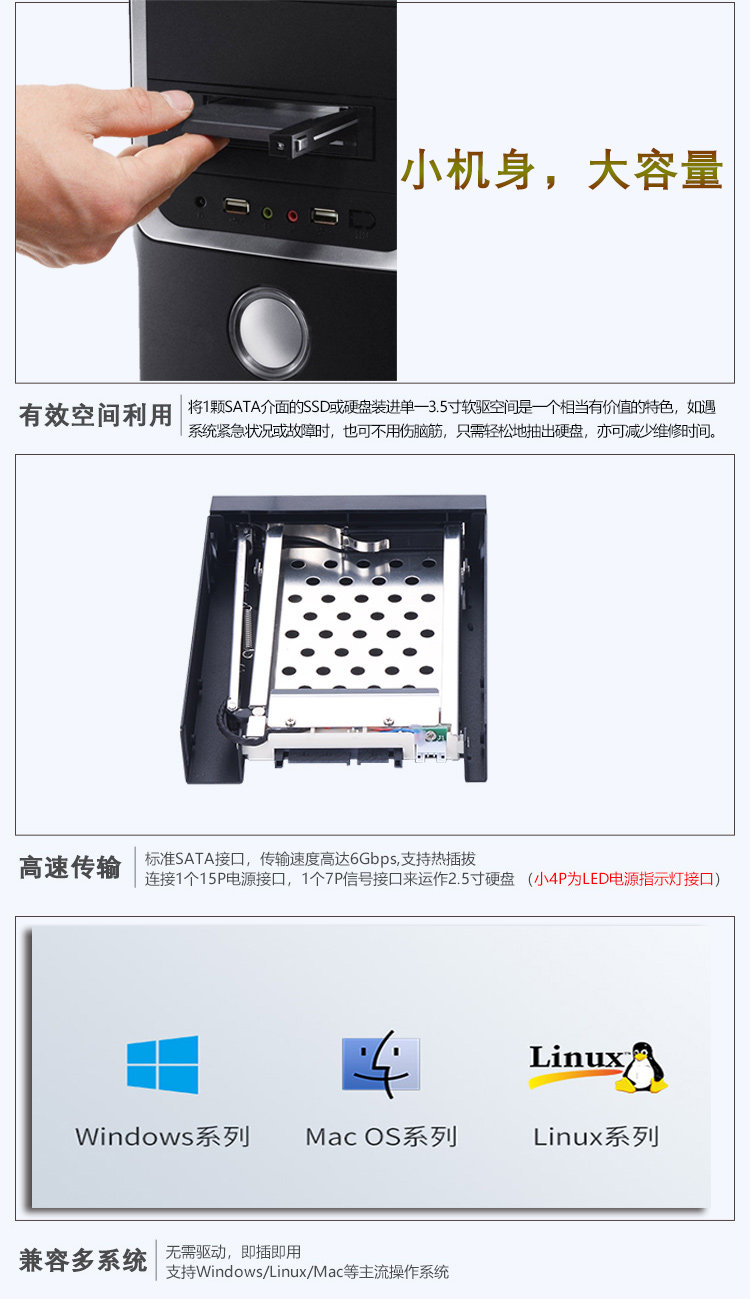 小机身，大容量

有效空间利用

将1颗SATA介面的SSD或硬盘装进单一3.5寸软驱空间是一个相当有价值的特色，如遇系统紧急状况或故障时，也可不用伤脑筋，只需轻松地抽出硬盘，亦可减少维修时间。

高速传输

标准SATA接口，传输速度高达6Gbps,支持热插拔
连接1个15P电源接口，1个7P信号接口来运作2.5寸硬盘 （小4P为LED电源指示灯接口）

Windows系列

Mac OS系列

Linux

Linux系列

兼容多系统

无需驱动，即插即用
支持Windows/Linux/Mac等主流操作系统