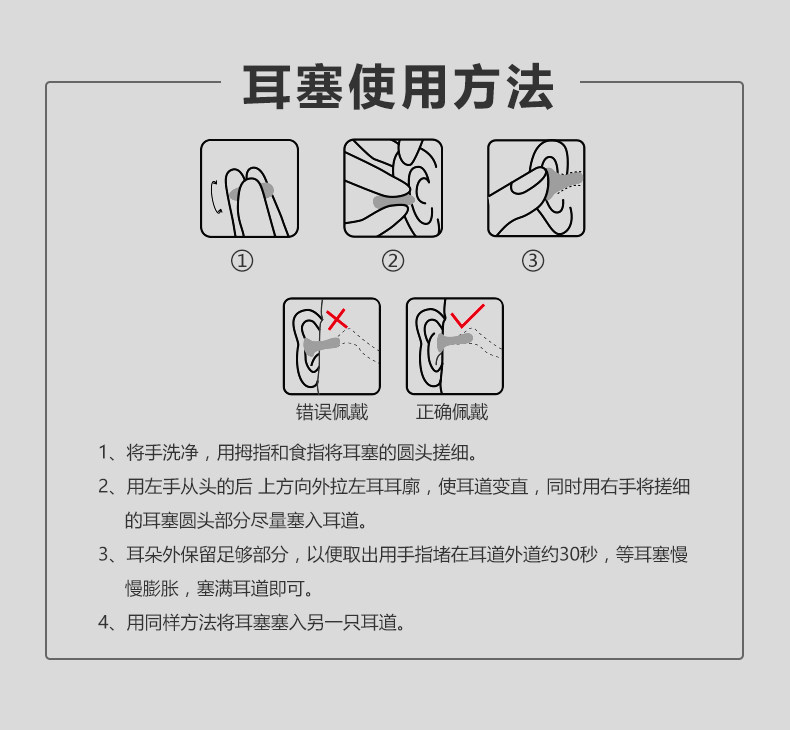 耳塞使用方法

①　②　③

错误佩戴　正确佩戴

1、将手洗净，用拇指和食指将耳塞的圆头搓细。

2、用左手从头的后 上方向外拉左耳耳廓，使耳道变直，同时用右手将搓细的耳塞圆头部分尽量塞入耳道。

3、耳朵外保留足够部分，以便取出用手指堵在耳道外道约30秒，等耳塞慢慢膨胀，塞满耳道即可。

4、用同样方法将耳塞塞入另一只耳道。