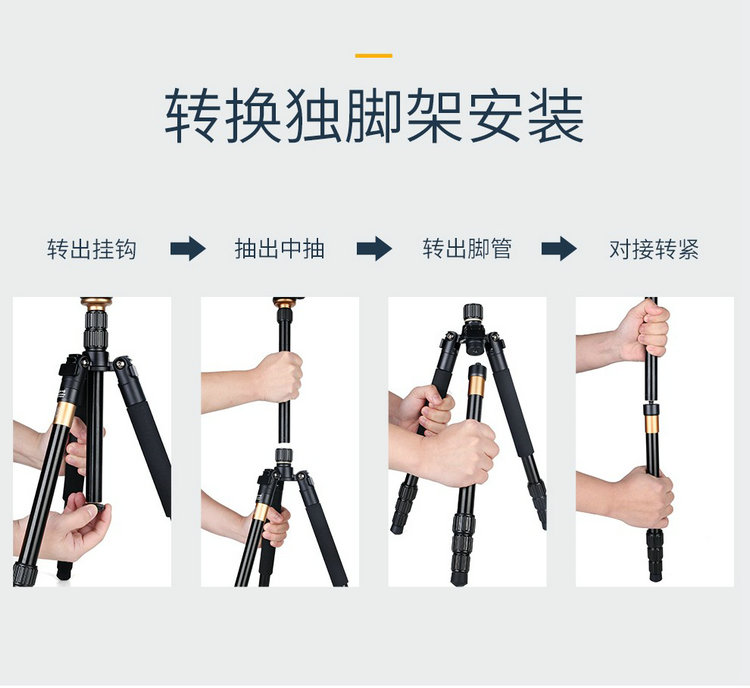 转换独脚架安装

转出挂钩 抽出中抽 转出脚管 对接转紧