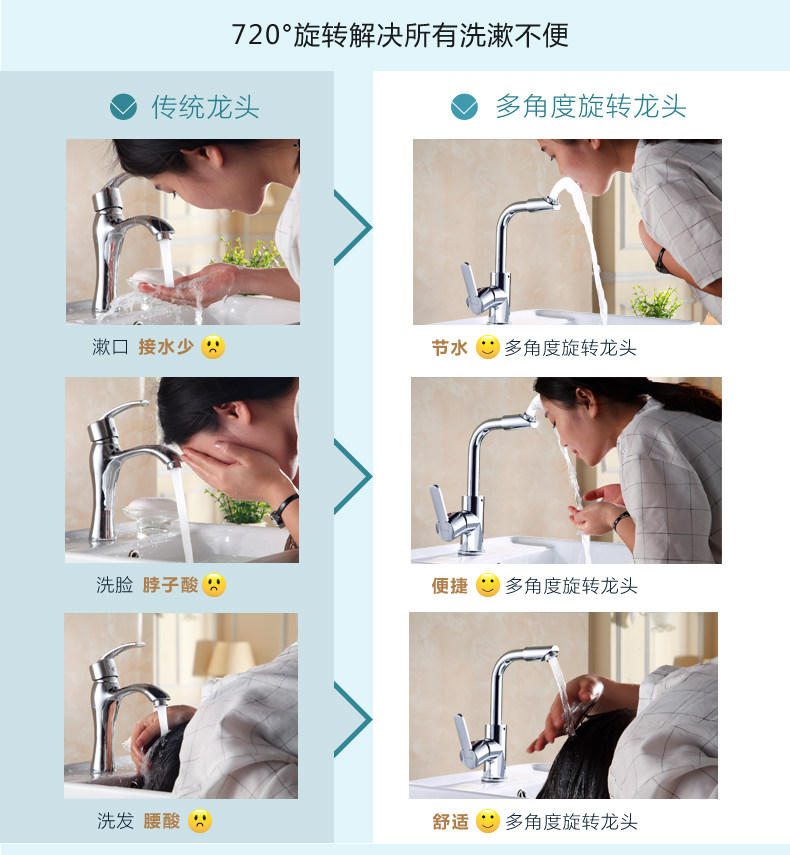 720°旋转解决所有洗漱不便

传统龙头

漱口 接水少

洗脸 脖子酸

洗发 腰酸

多角度旋转龙头

节水 多角度旋转龙头

便捷 多角度旋转龙头

舒适 多角度旋转龙头